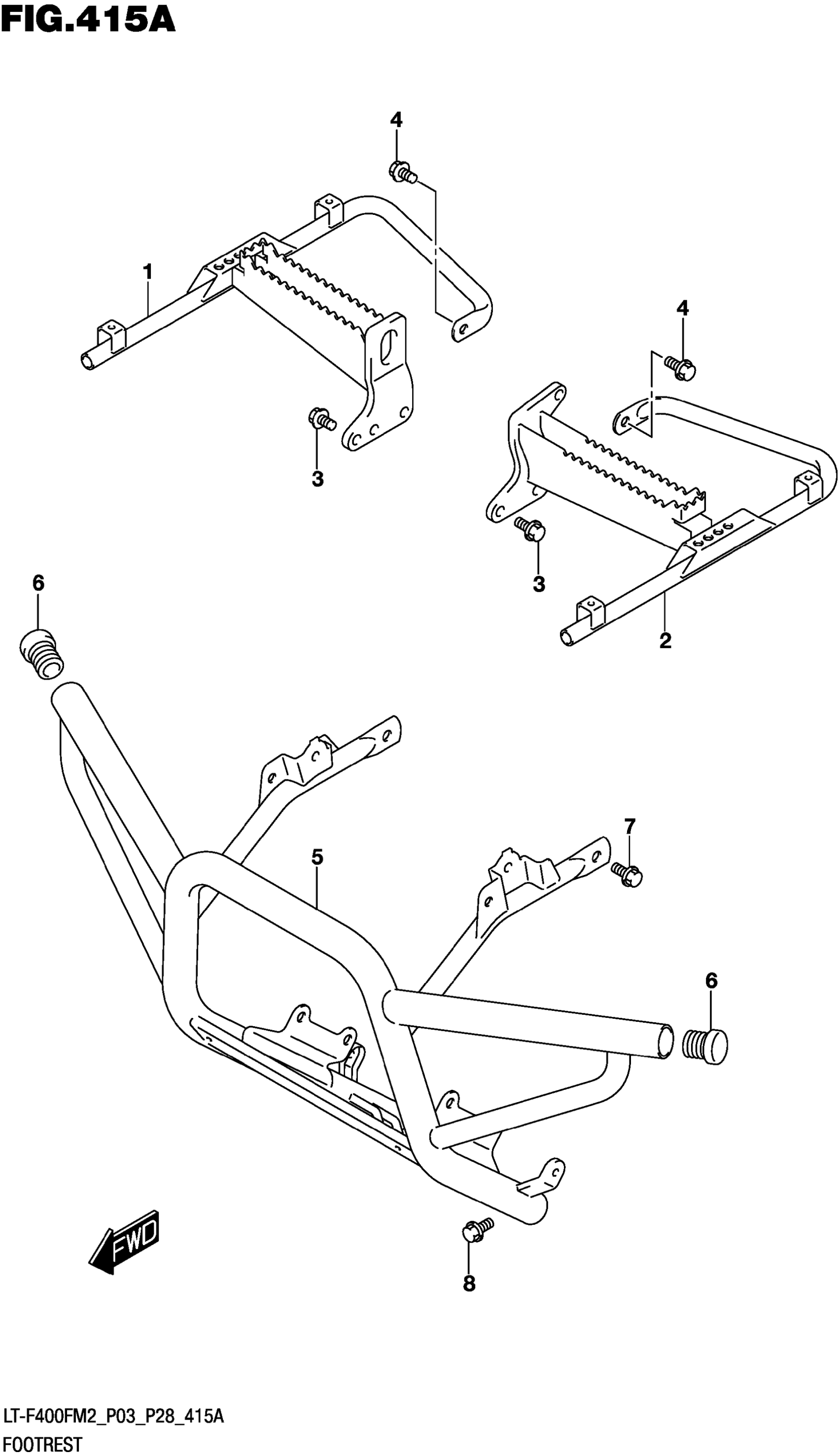 FIG.415A

4

1

4

3

3

2

6

7

5

6

FWD

8

LT-F400FM2_P03_P28_415A
FOOTREST