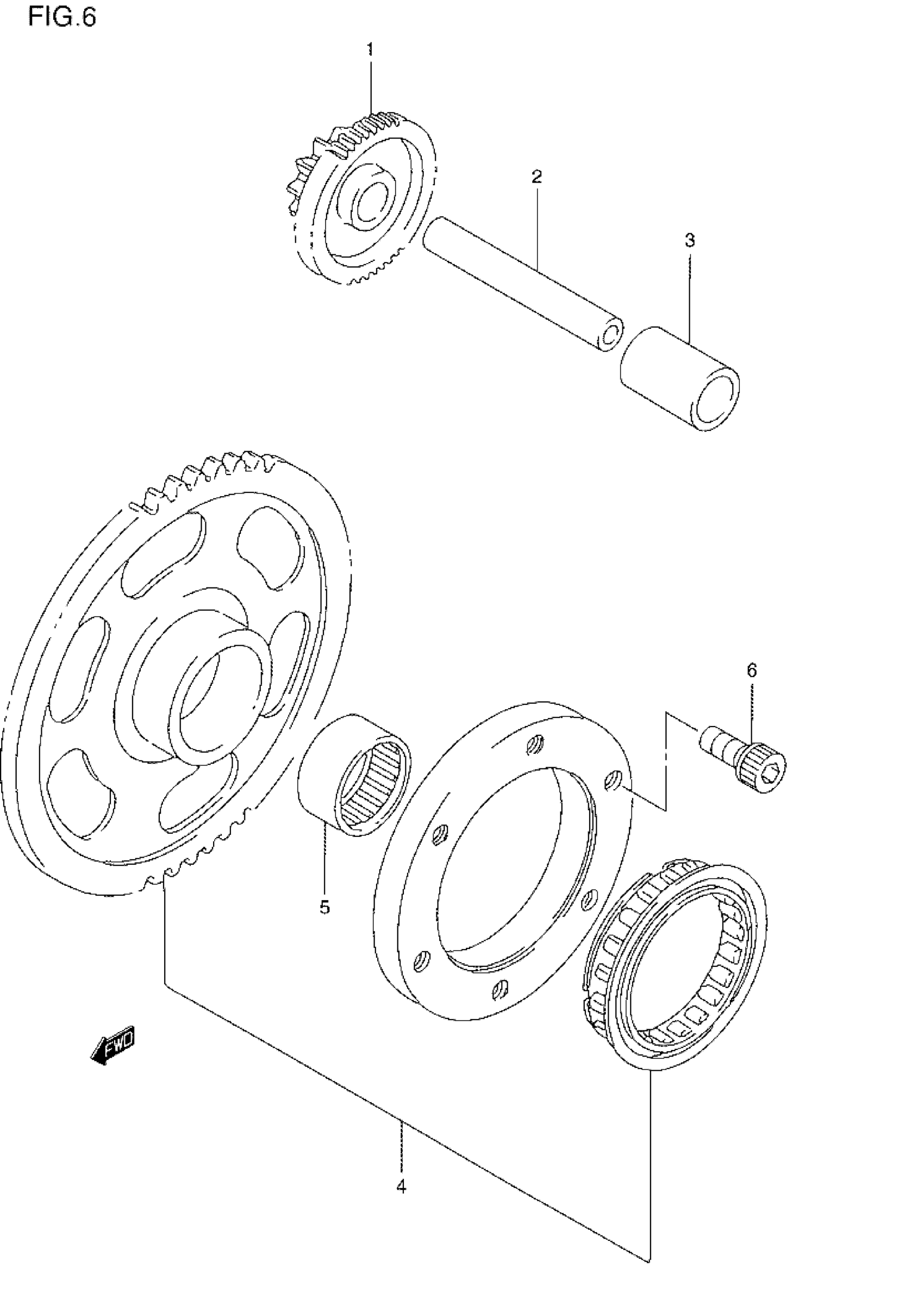 FIG.6

1

2

3

6

5

FWD

4