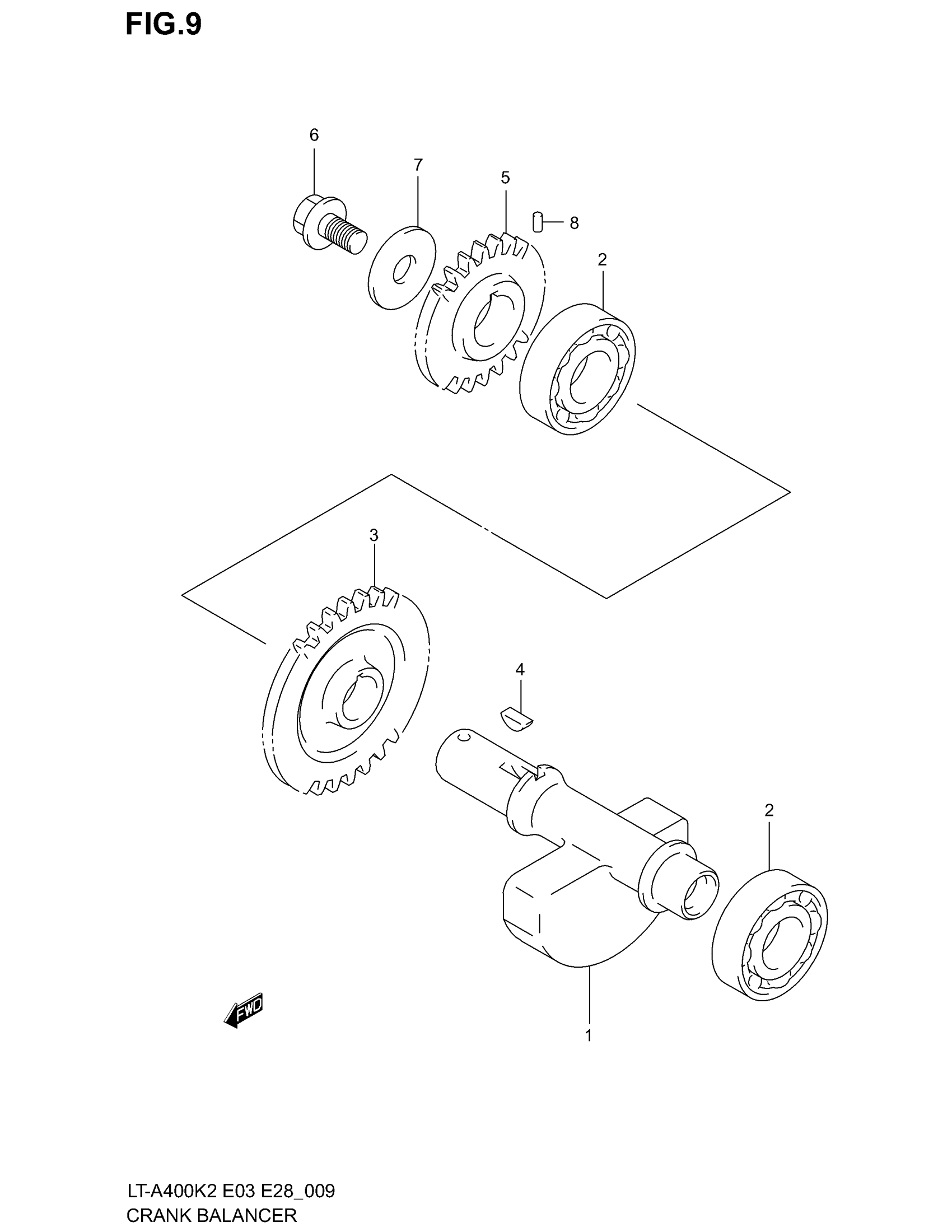 FIG.9

6
7
5
8
2
3
4
2
FWD
1

LT-A400K2 E03 E28_009
CRANK BALANCER