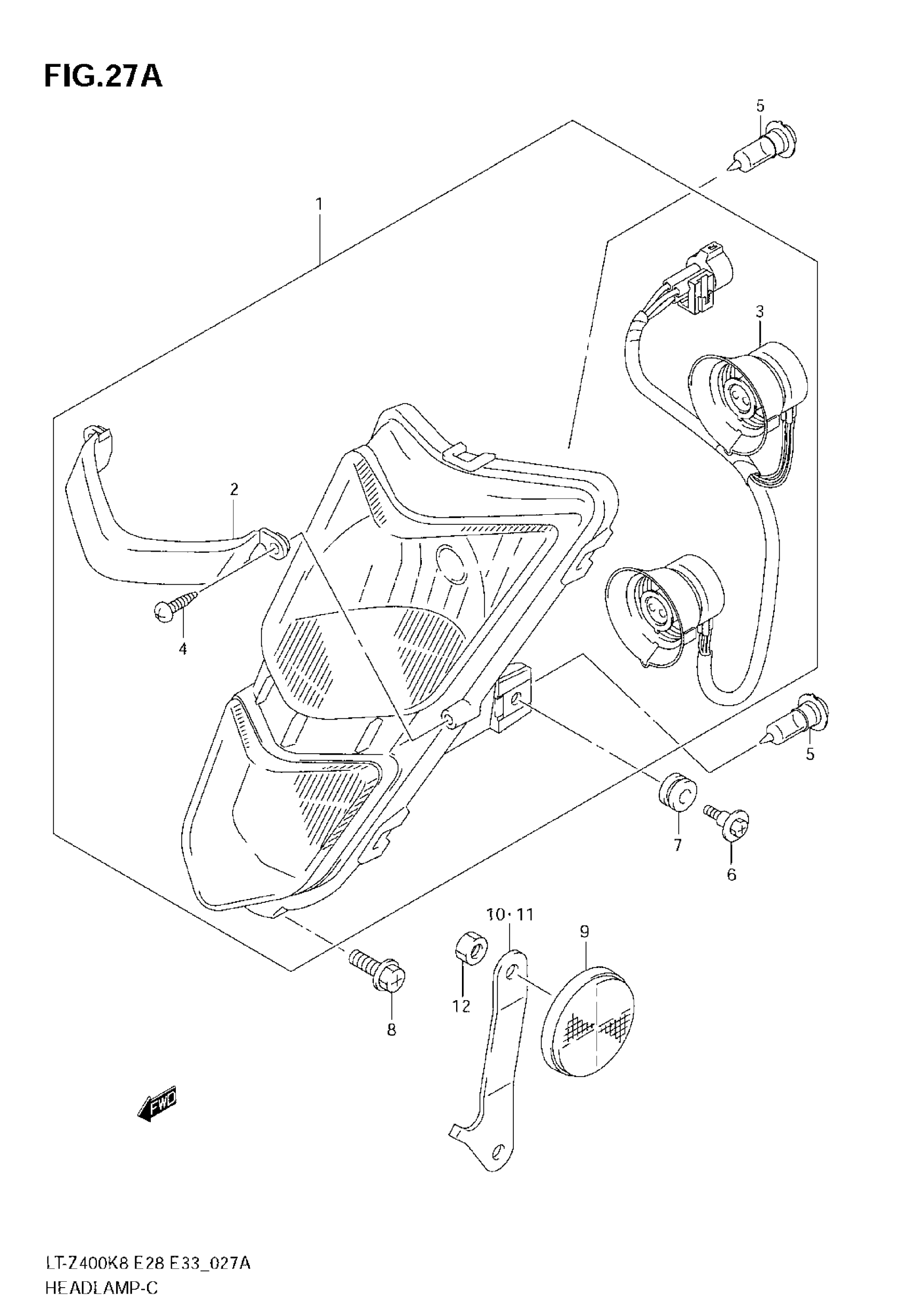 FIG.27A

5
1
3
2
4
5
7
6
10·11
9
12
8
FWD

LT-Z400K8 E28 E33_027A
HEADLAMP-C