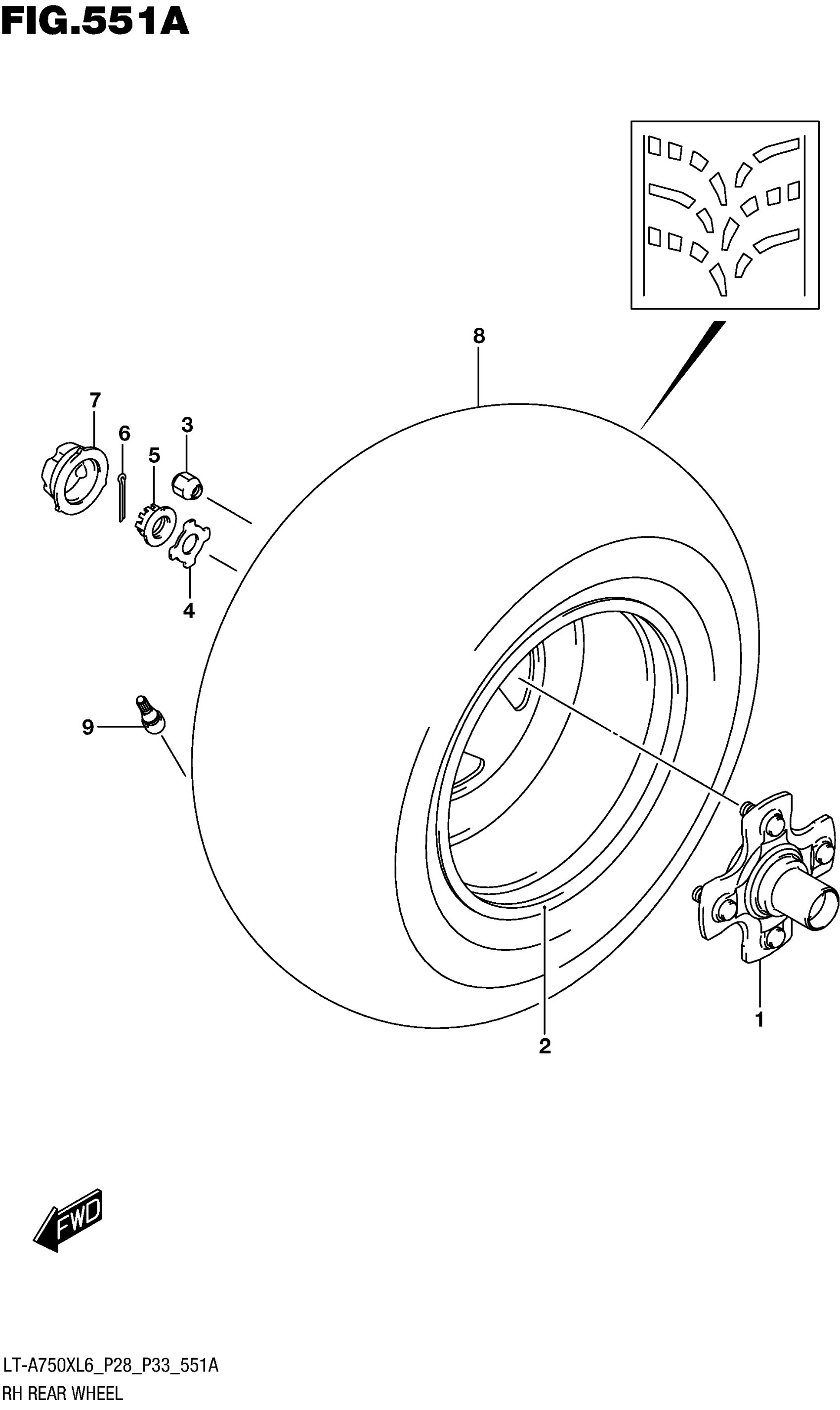 FIG.551A

8

7

6

3

5

4

9

1

2

FWD

LT-A750XL6_P28_P33_551A
RH REAR WHEEL