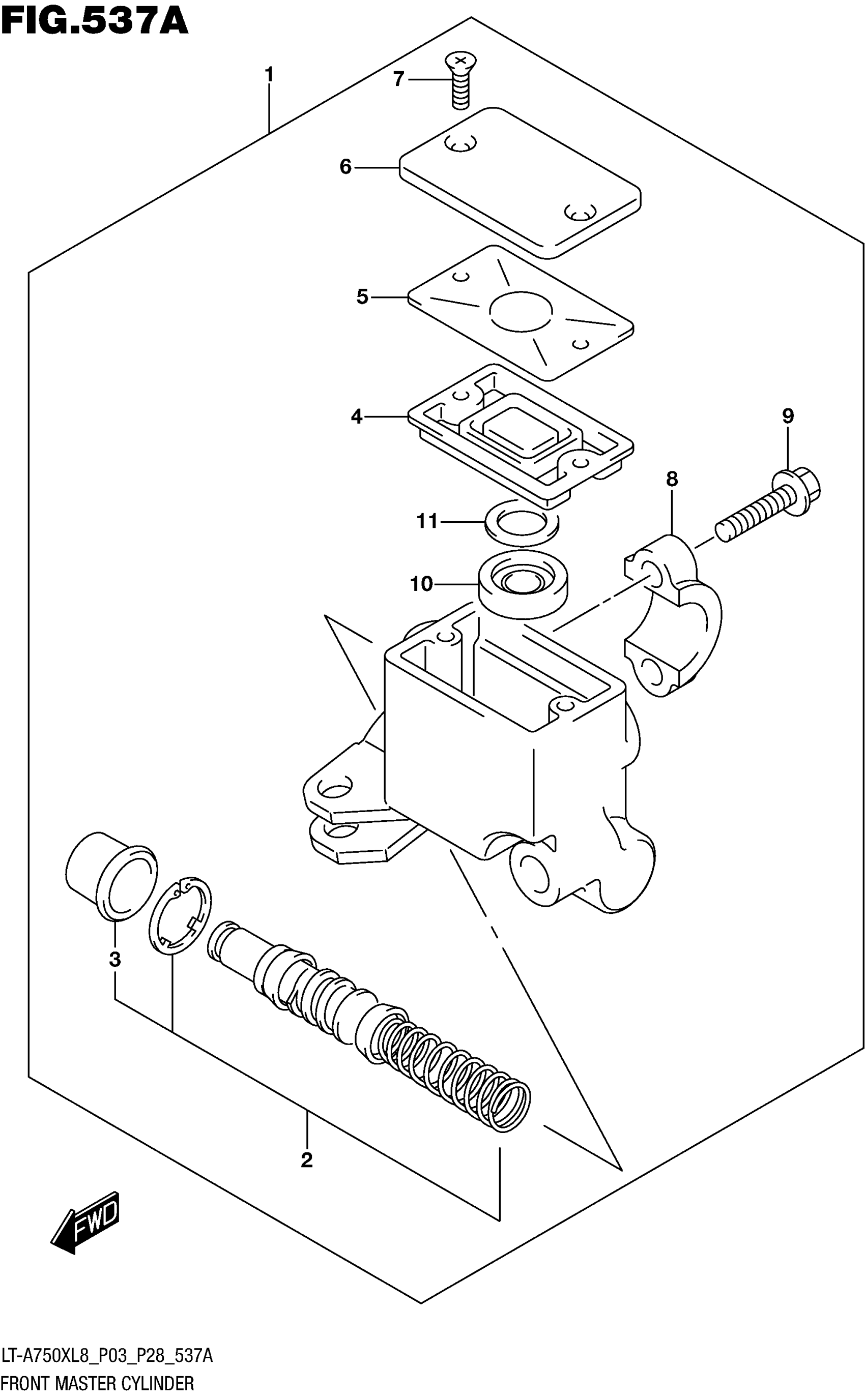 FIG.537A

1

7

6

5

4

9

8

11

10

3

2

FWD

LT-A750XL8_P03_P28_537A
FRONT MASTER CYLINDER