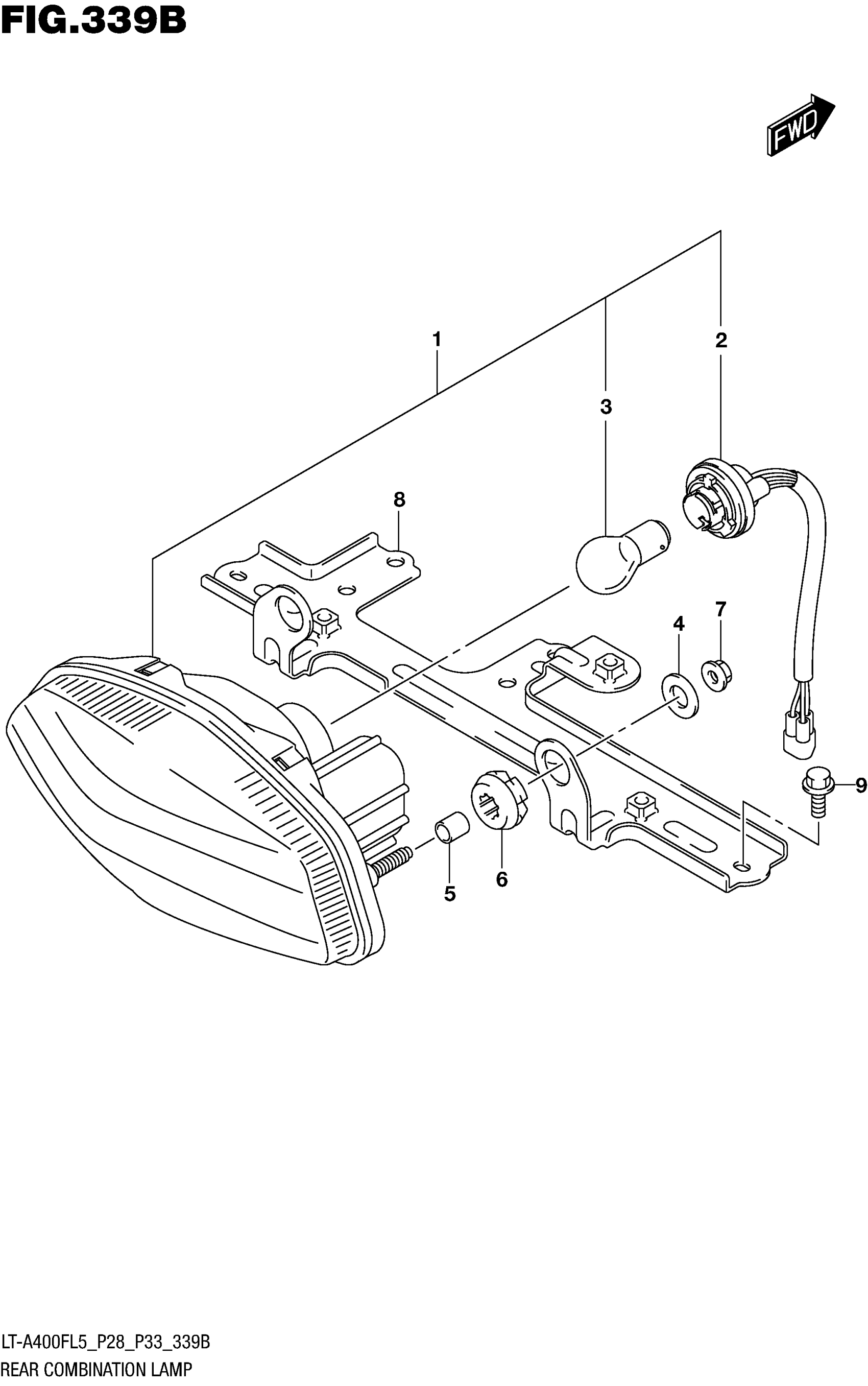 FIG.339B

FWD

1
2
3
8
4
7
9
5
6

LT-A400FL5_P28_P33_339B
REAR COMBINATION LAMP