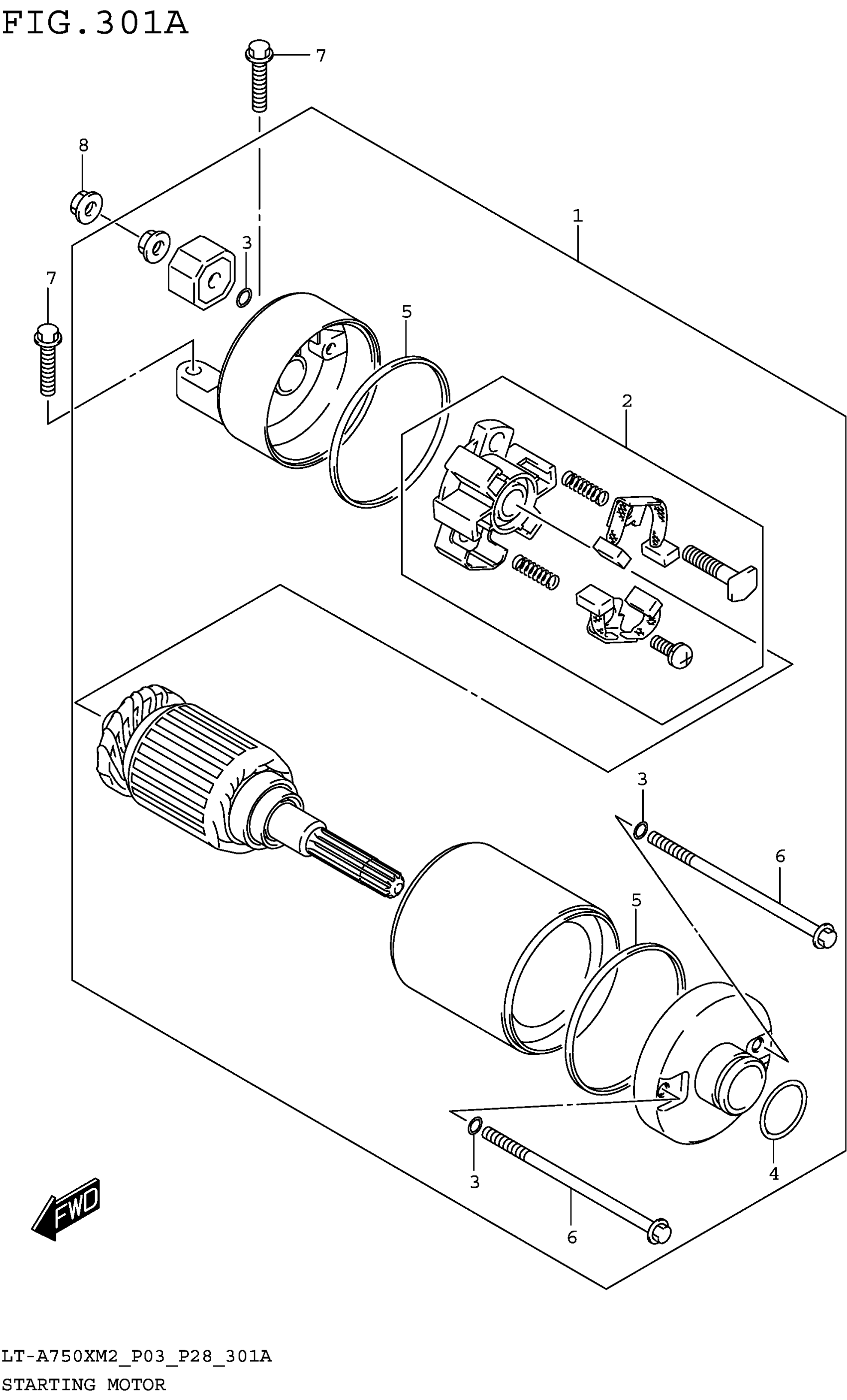 FIG.301A

7

8

1

3

7

5

2

3

6

5

3

4

6

FWD

LT-A750XM2_P03_P28_301A

STARTING MOTOR