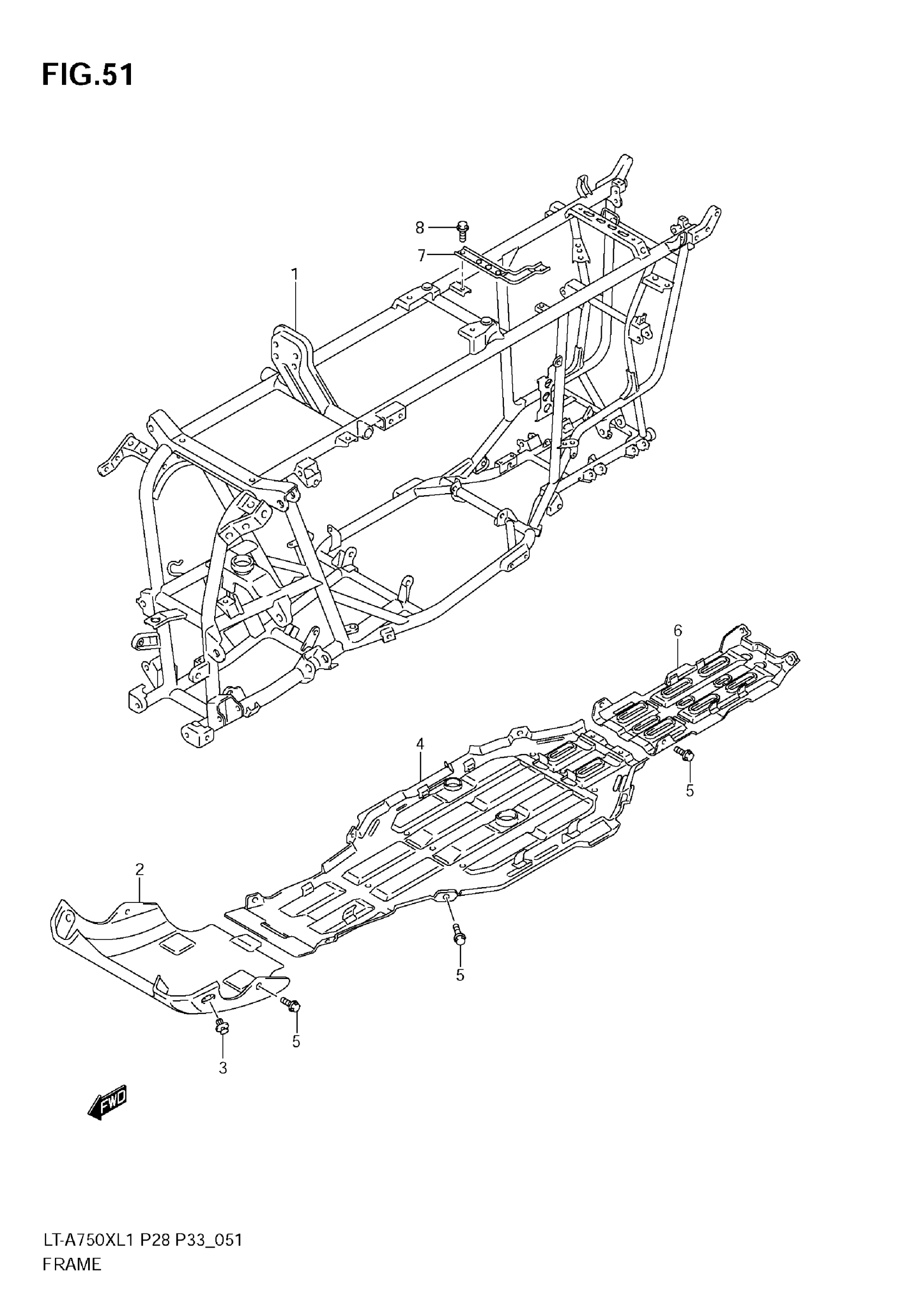 FIG.51

8
7
1
6
4
5
2
5
5
3
FWD

LT-A750XL1 P28 P33_051
FRAME