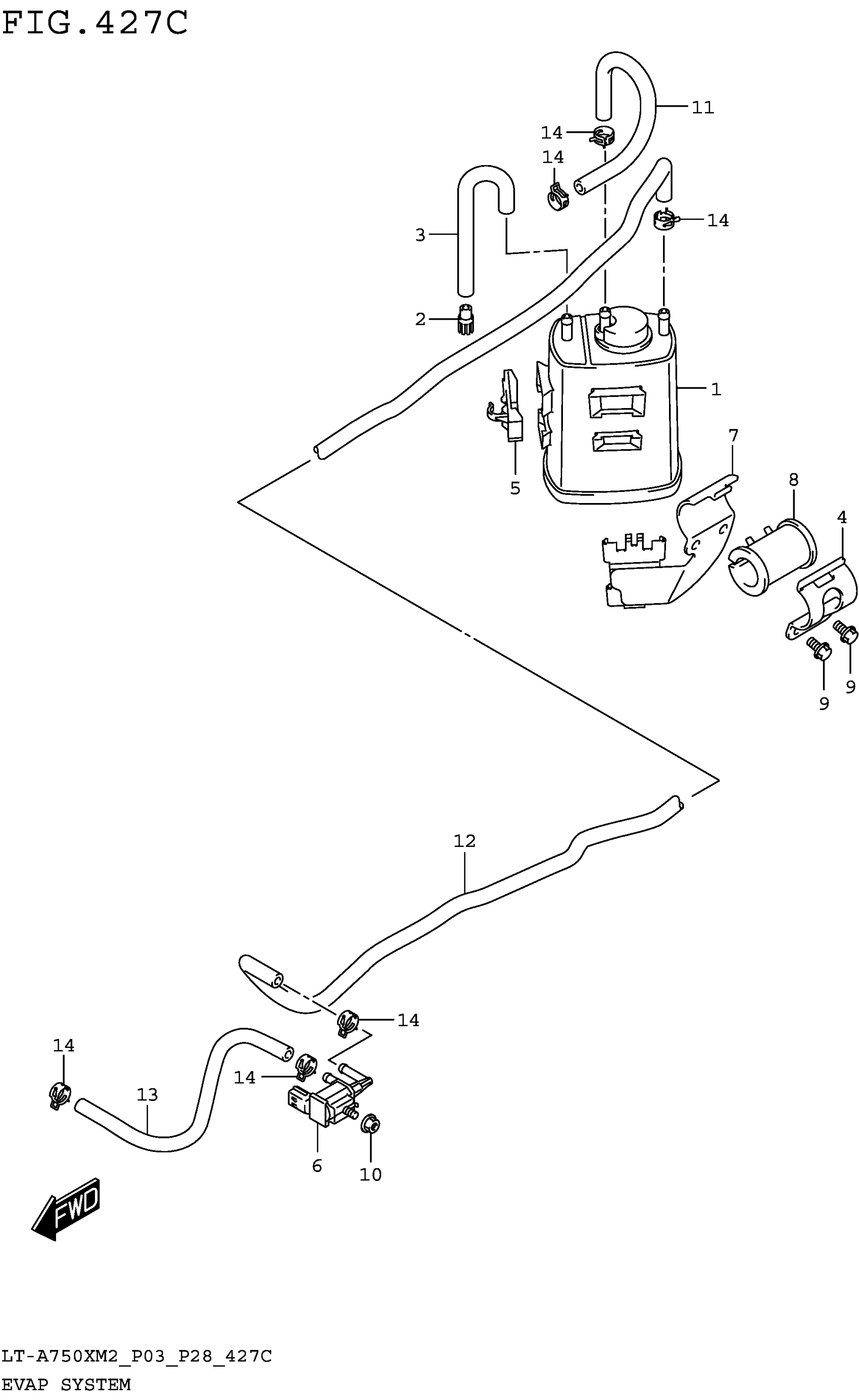 FIG.427C

11
14
14
14
3
2
1
5
7
8
4
9
9
12
14
14
14
13
6
10
FWD

LT-A750XM2_P03_P28_427C
EVAP SYSTEM