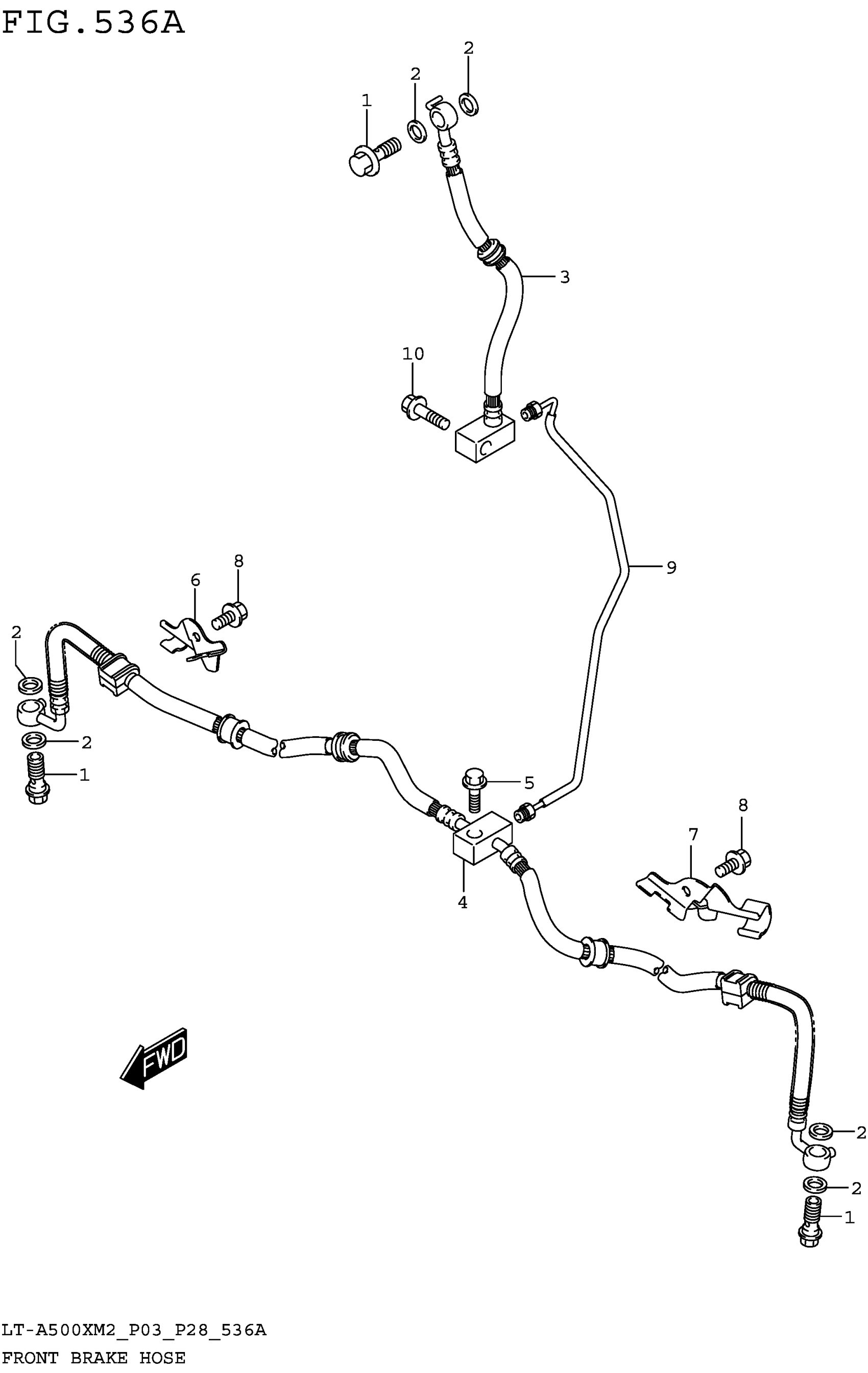 FIG.536A

2
2
1
3
10
9
8
6
2
2
1
5
8
7
4
FWD
2
2
1

LT-A500XM2_P03_P28_536A
FRONT BRAKE HOSE