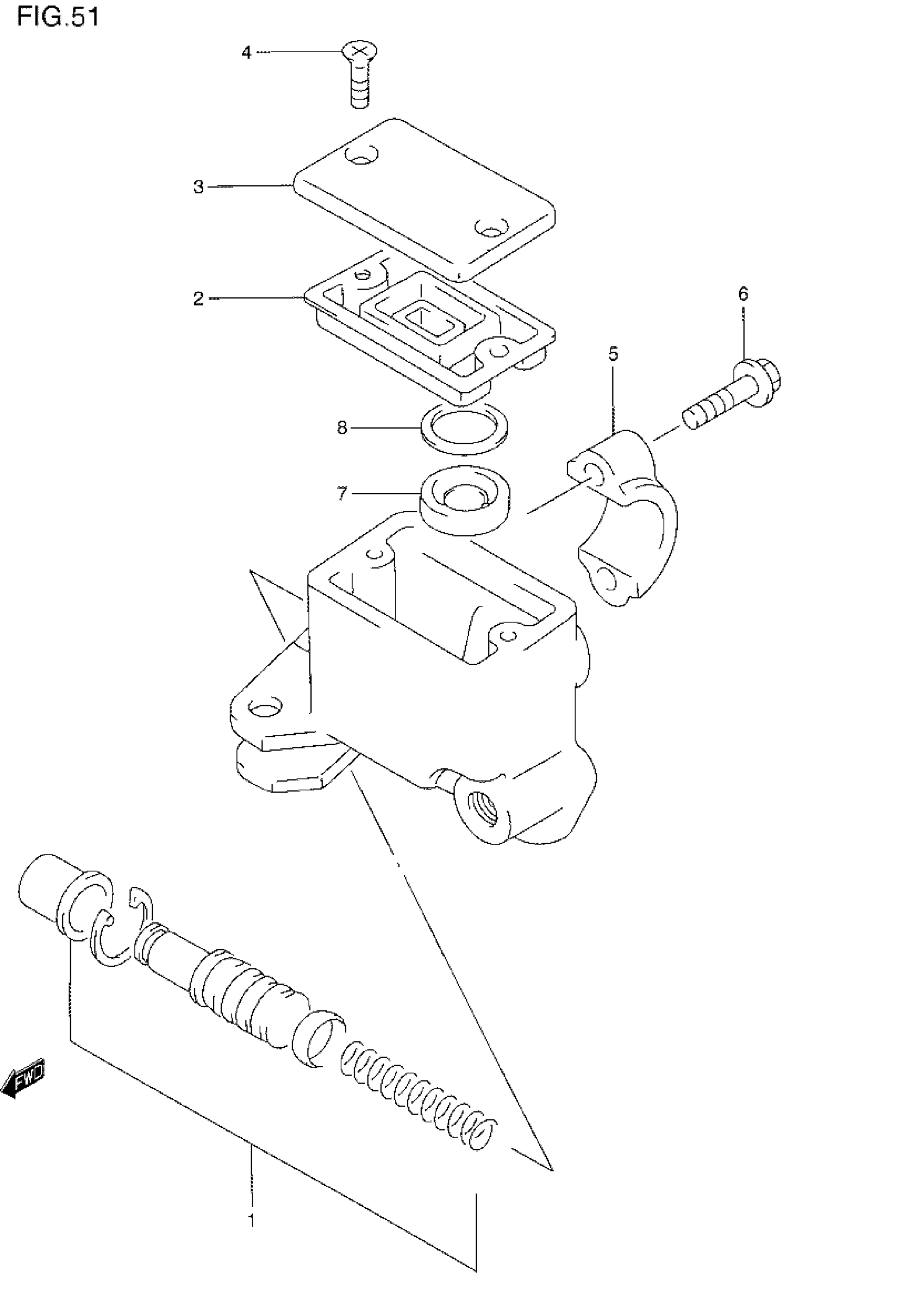 FIG.51

4

3

2

6

5

8

7

FWD

1