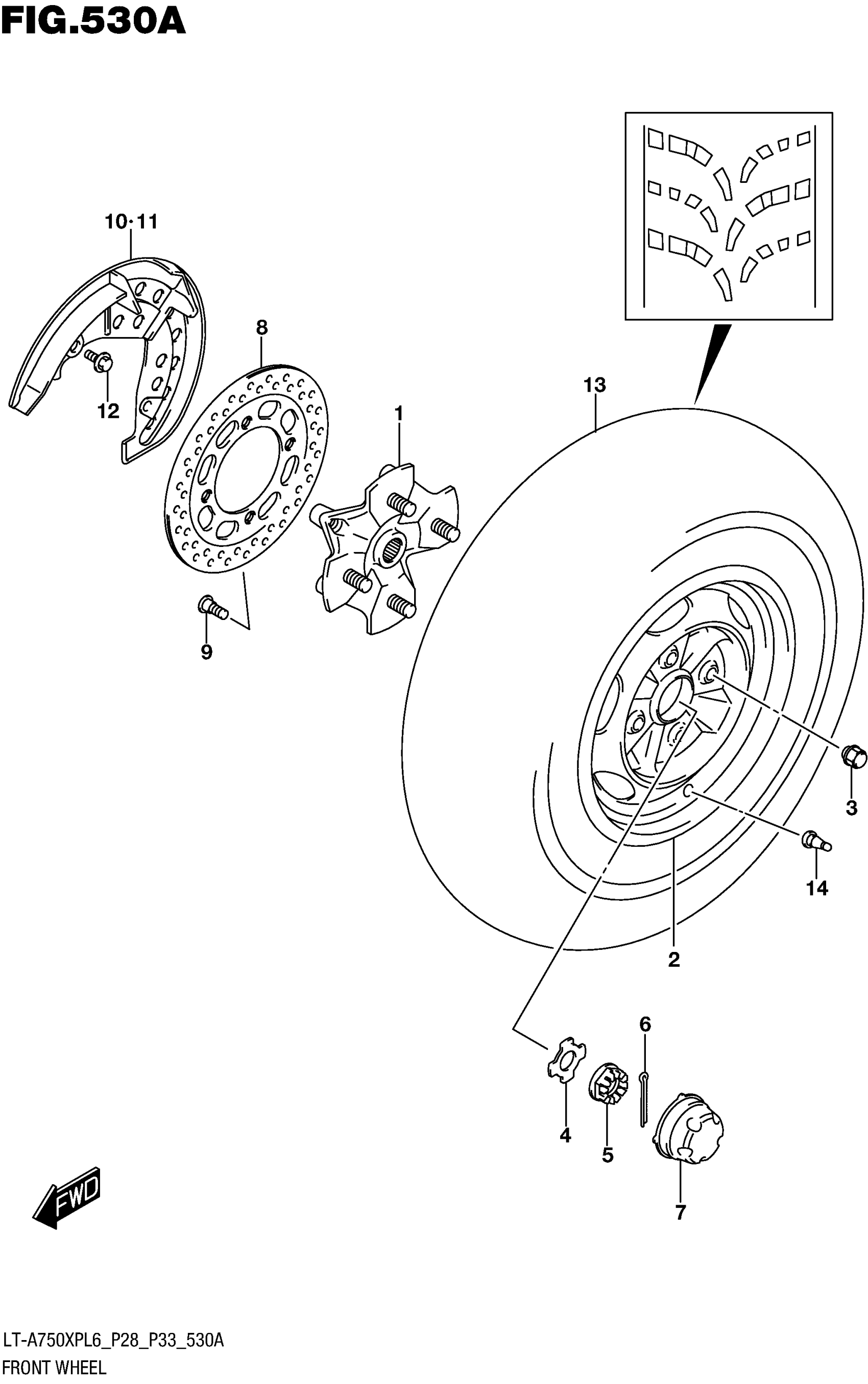 FIG.530A

10·11

8

12

1

13

9

3

14

2

6

4

5

7

FWD

LT-A750XPL6_P28_P33_530A
FRONT WHEEL