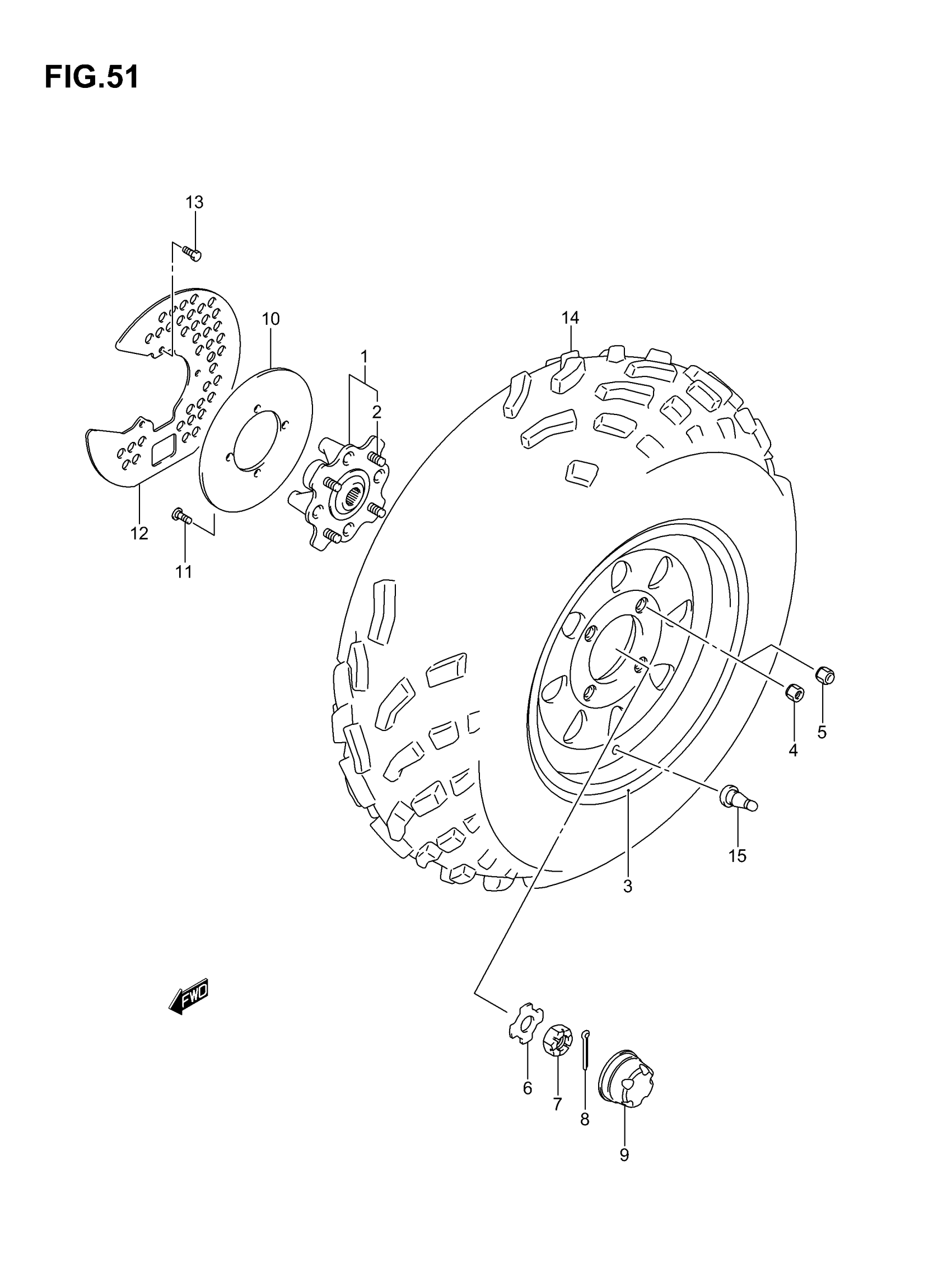 FIG.51

13

10

14

1

2

12

11

5

4

15

3

FWD

6

7

8

9