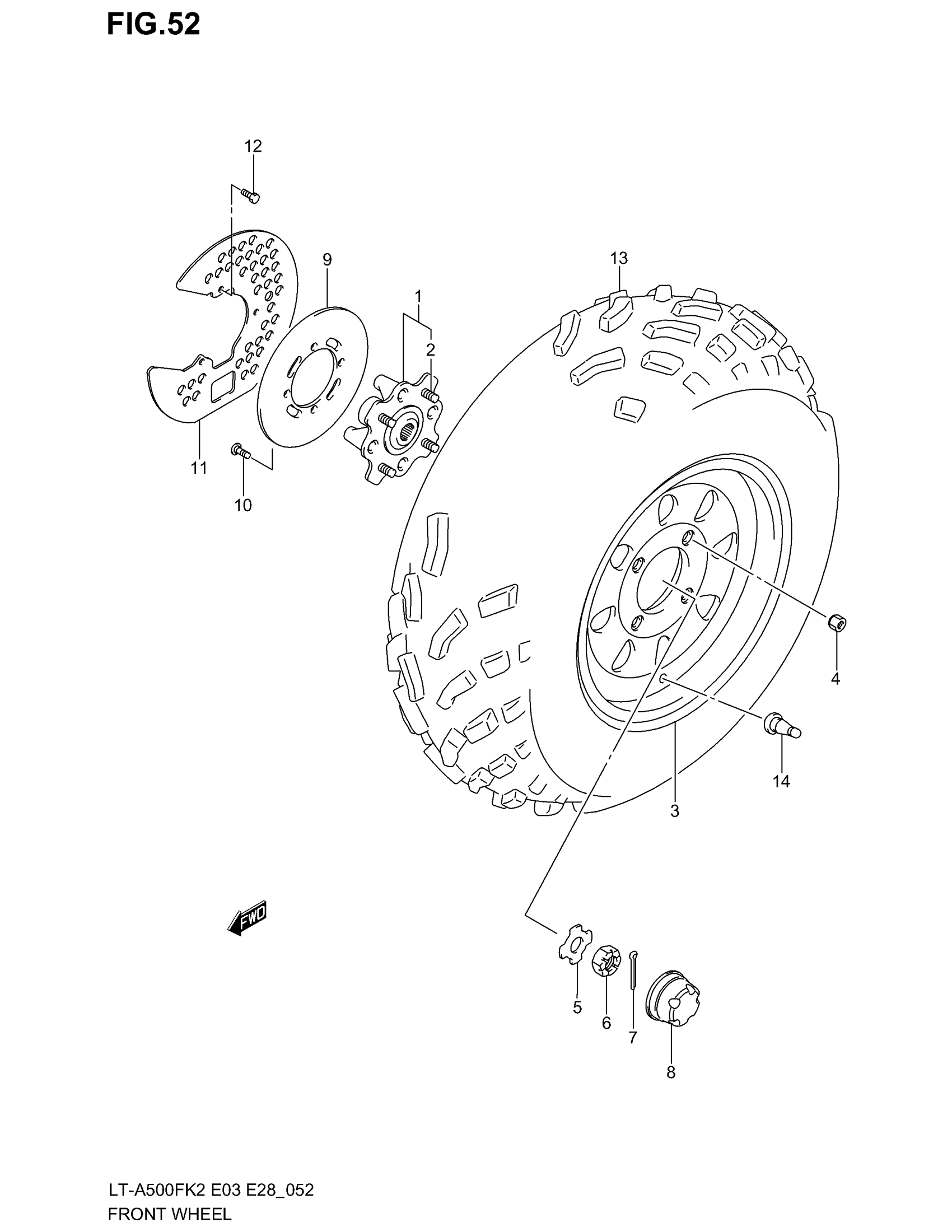 FIG.52

12

9

13

1

2

11

10

4

14

3

FWD

5

6

7

8

LT-A500FK2 E03 E28_052
FRONT WHEEL