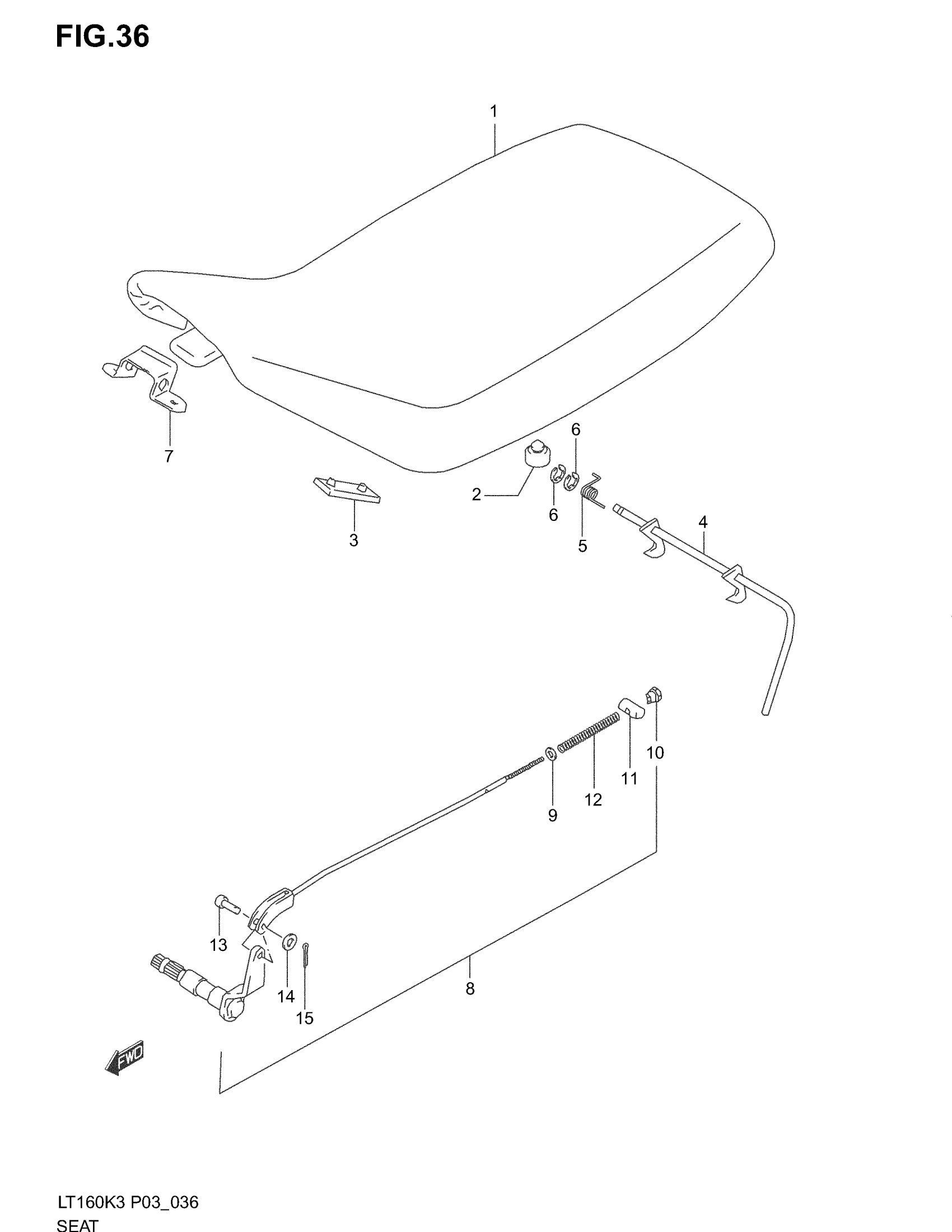 FIG.36

1

7

6

2

6

3

5

4

10

11

12

9

13

14

15

8

FWD

LT160K3 P03_036
SEAT