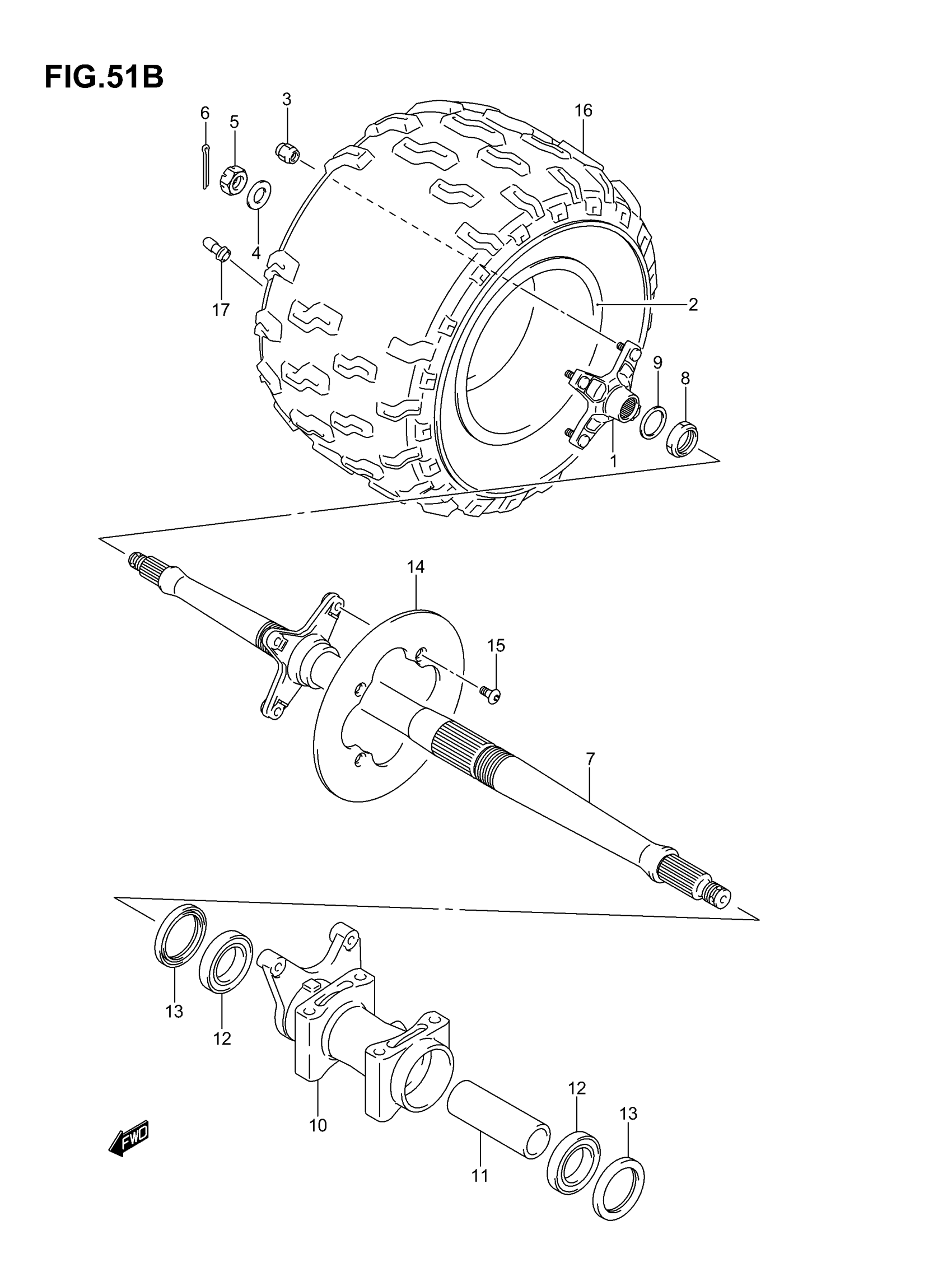 FIG.51B

6
5
3
16
4
17
2
9
8
1
14
15
7
13
12
10
11
12
13
FWD