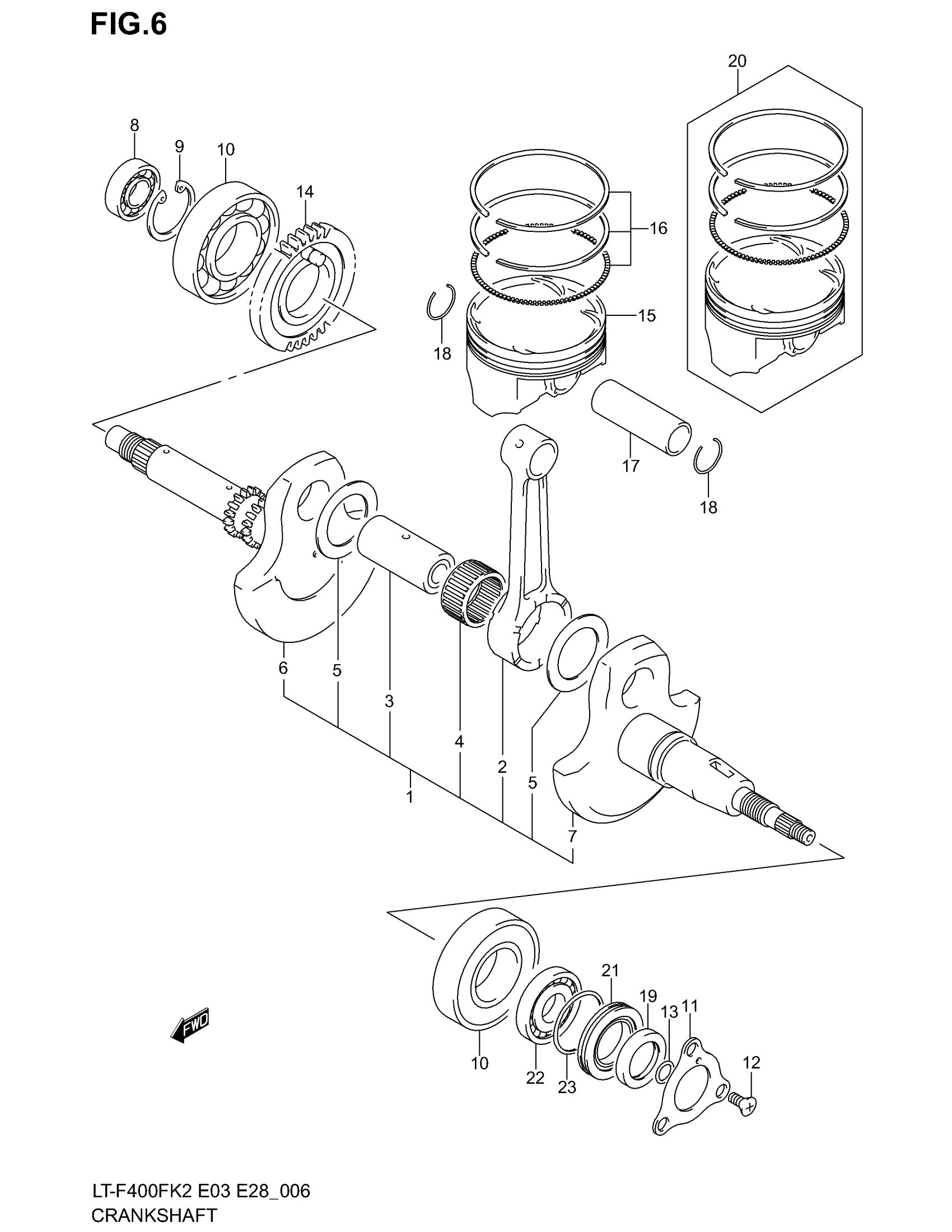 FIG.6

20
8
9
10
14
16
15
18
17
18
6
5
3
4
2
5
1
7
FWD
21
19
13
11
12
10
22
23

LT-F400FK2 E03 E28_006
CRANKSHAFT