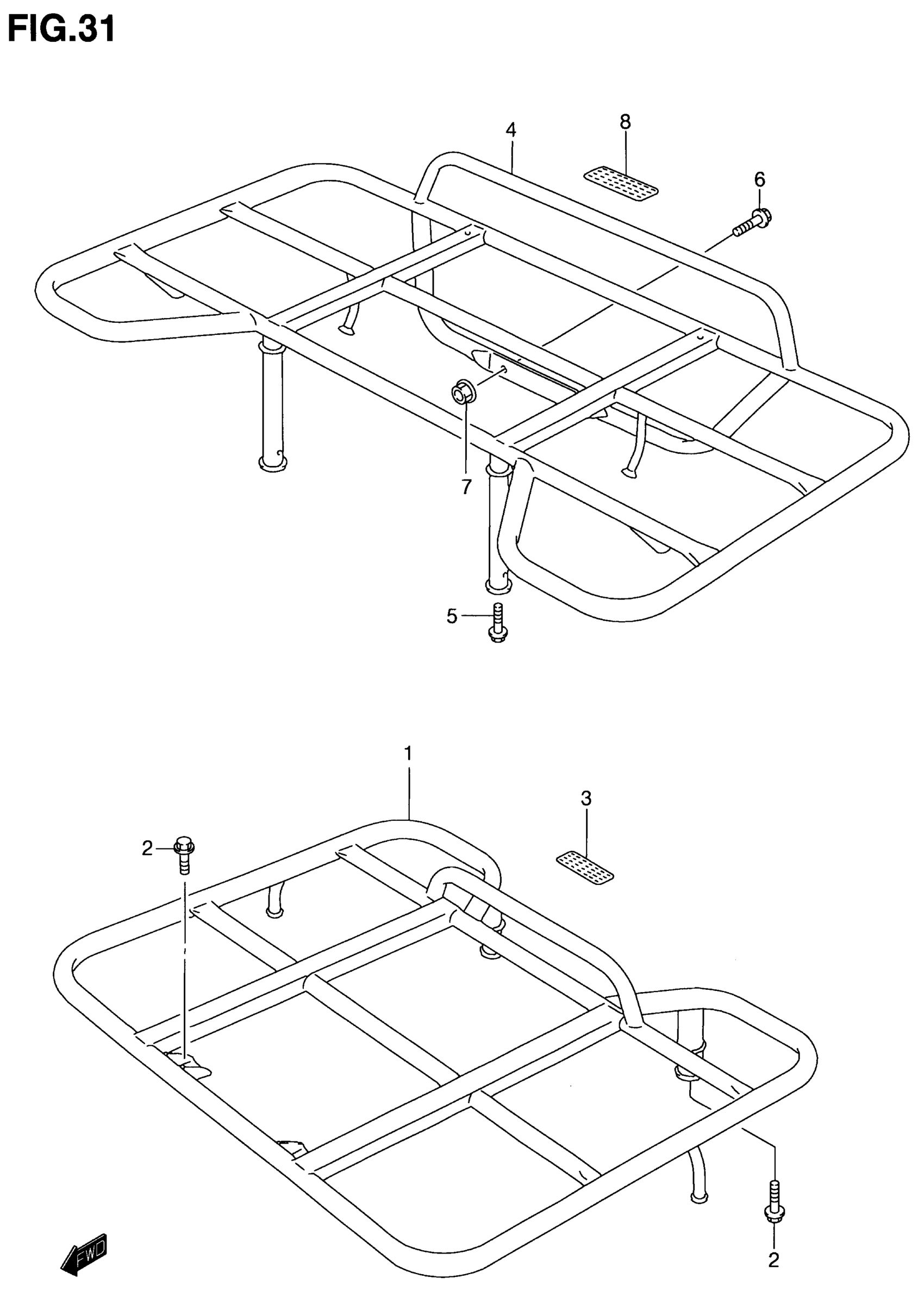 FIG.31

4
8
6
7
5

1
3
2
2

FWD