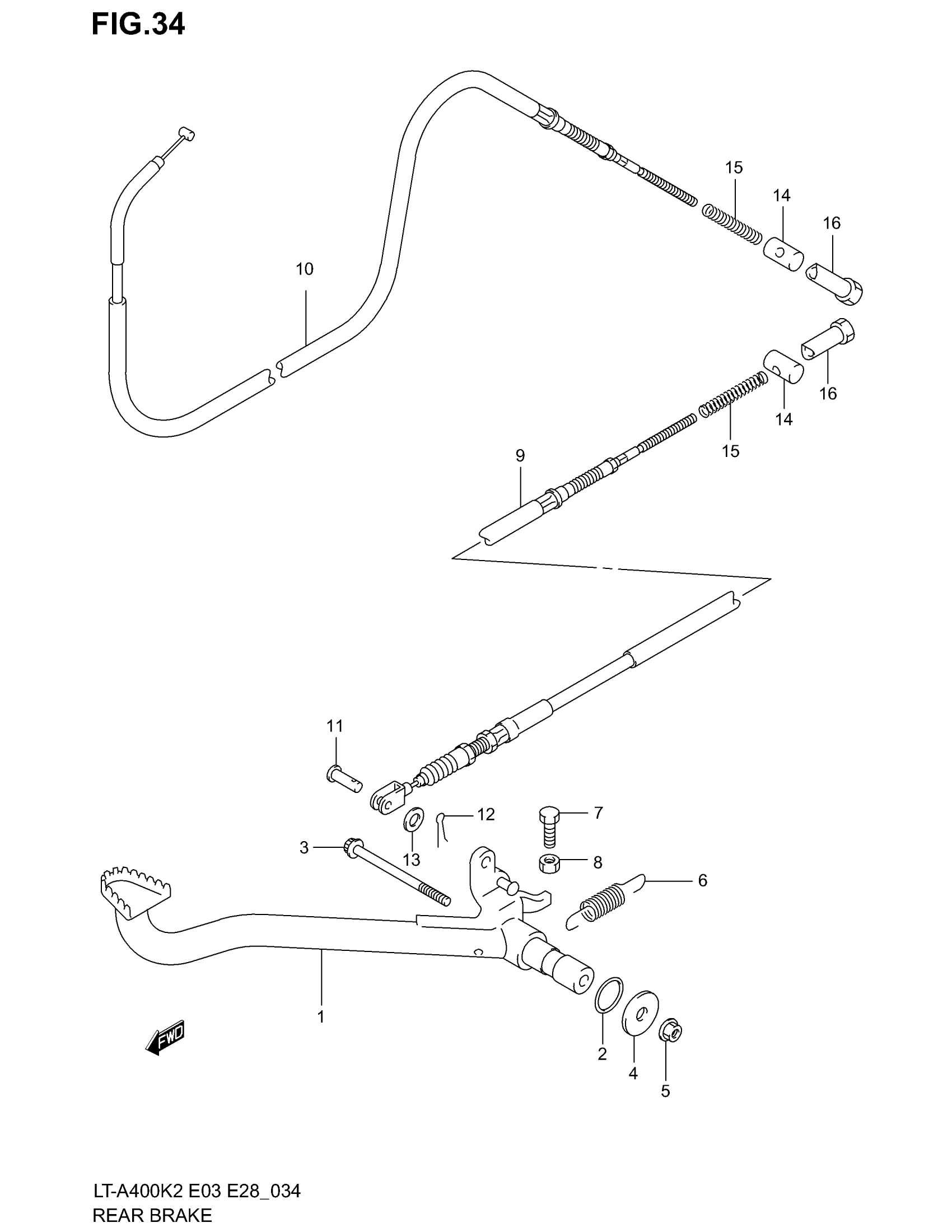 FIG.34

15
14
16
10
16
14
15
9
11
12
7
3
13
8
6
1
FWD
2
4
5

LT-A400K2 E03 E28_034
REAR BRAKE