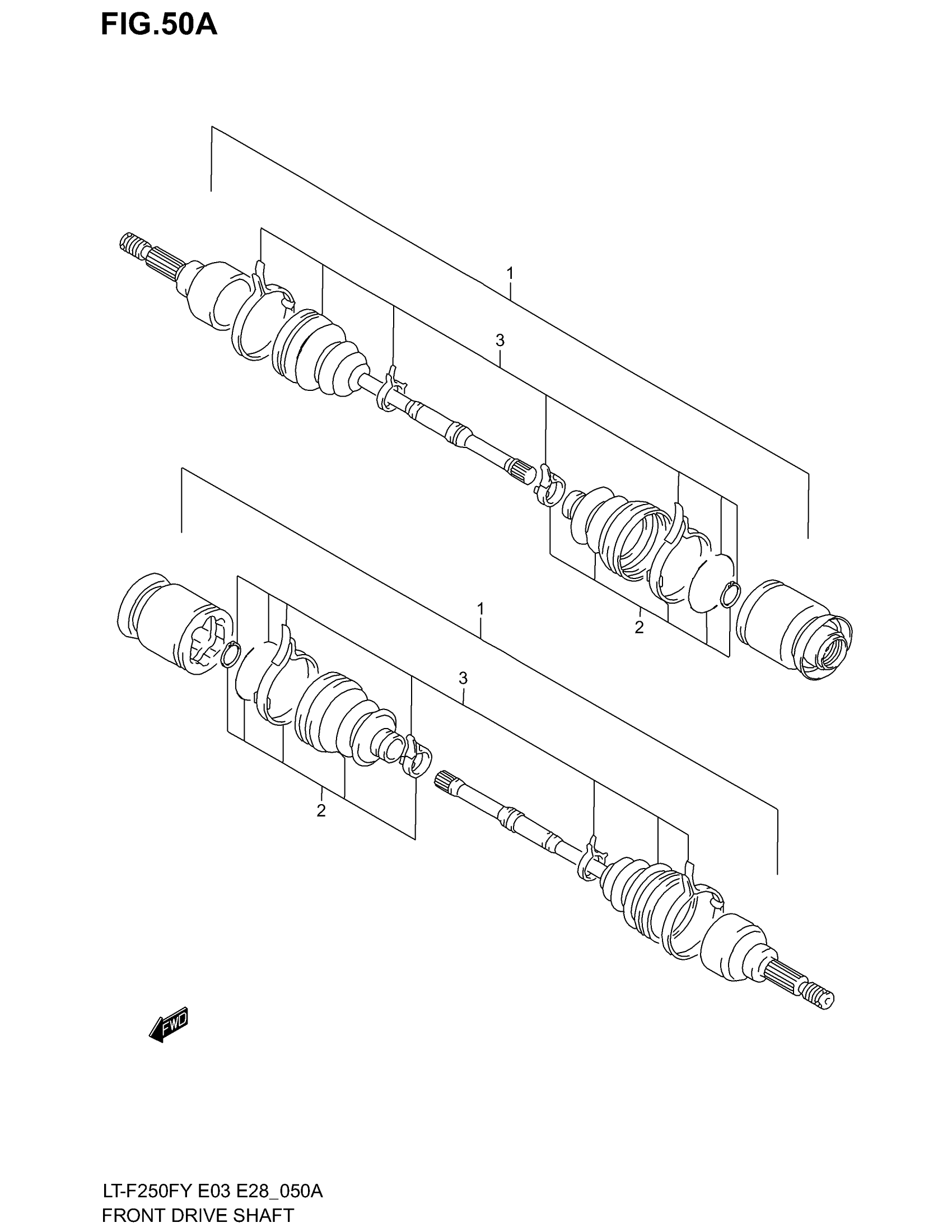 FIG.50A

1

3

2

1

3

2

FWD

LT-F250FY E03 E28_050A
FRONT DRIVE SHAFT