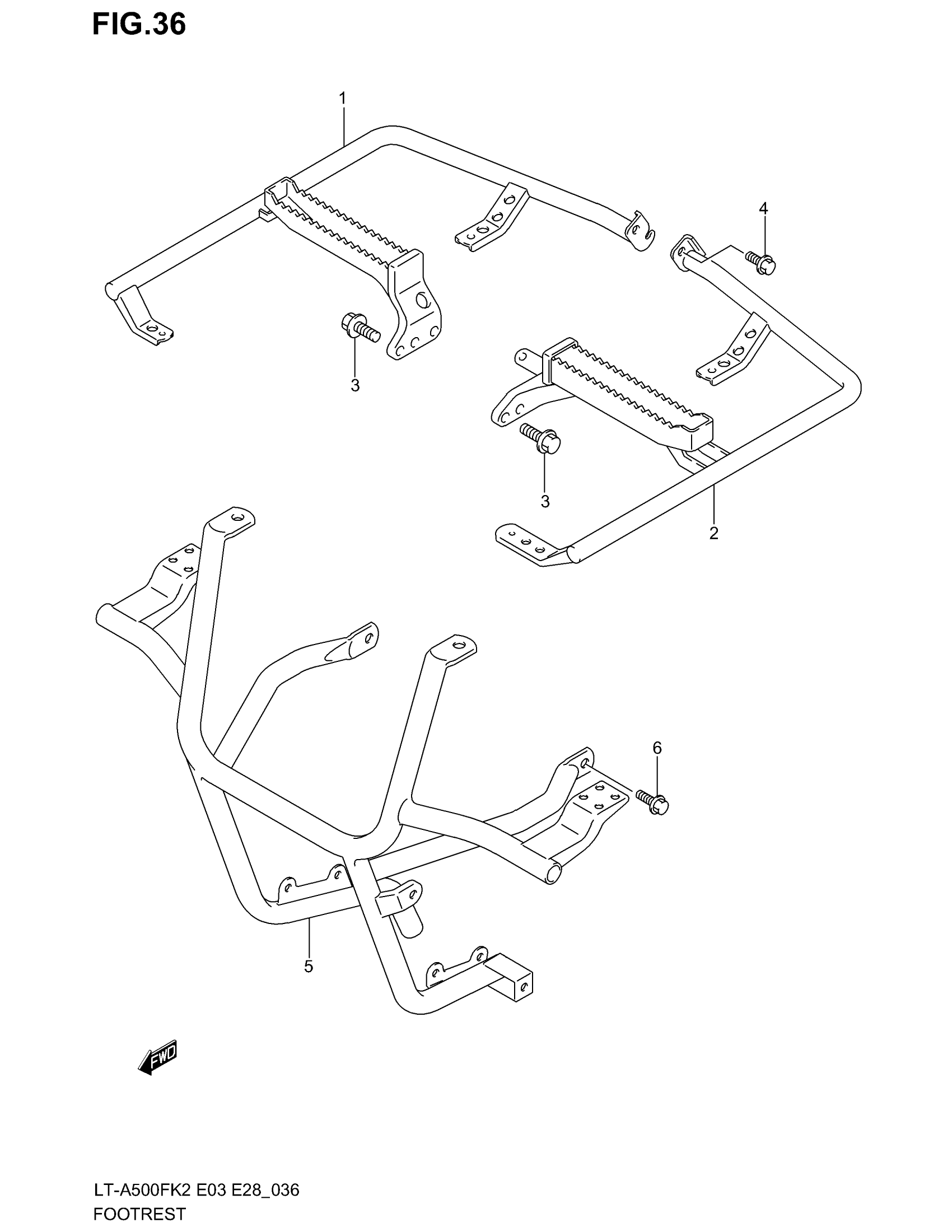 FIG.36

1

4

3

3

2

6

5

FWD

LT-A500FK2 E03 E28_036
FOOTREST