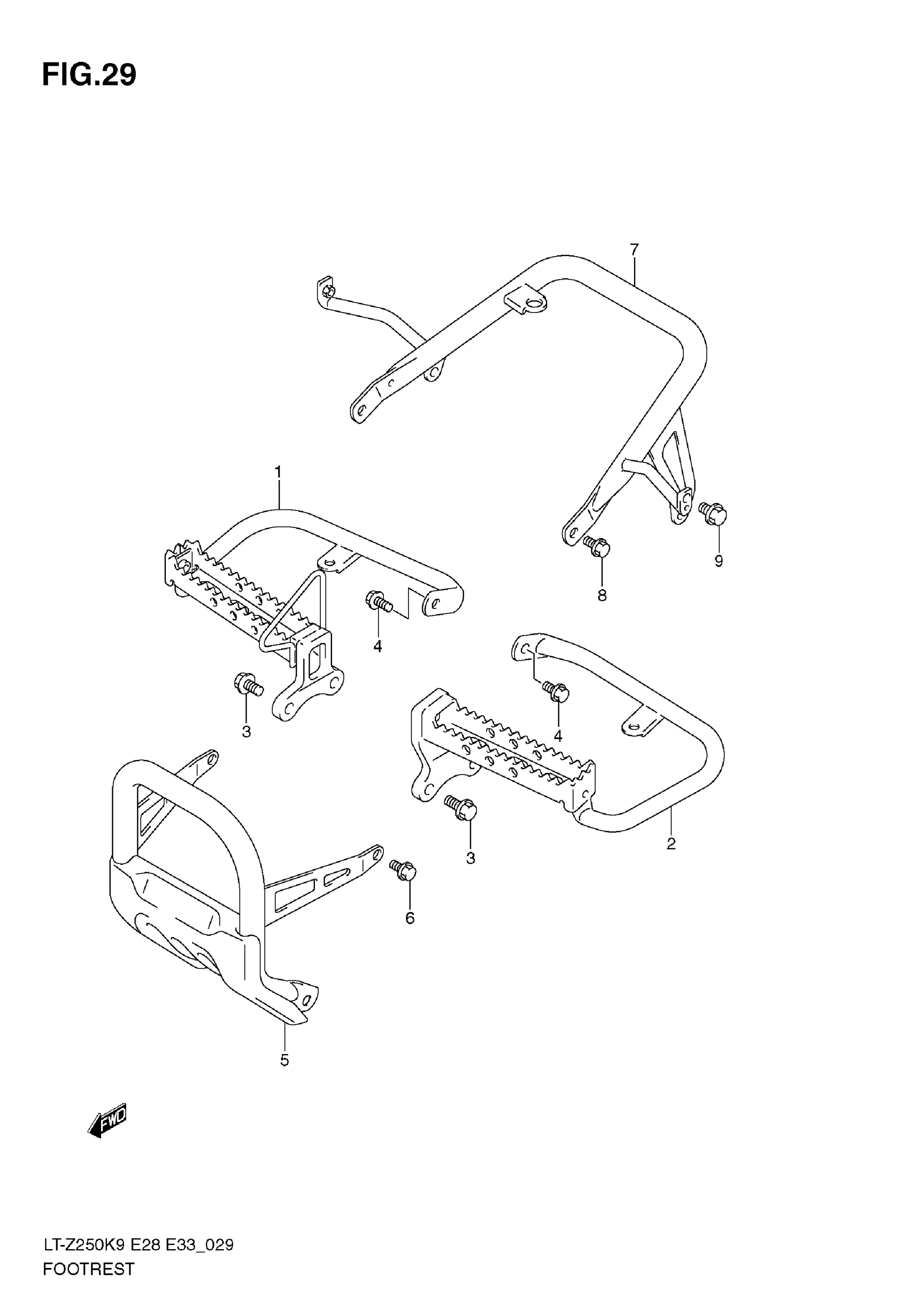 FIG.29

7

1

9

8

4

3

4

3

2

6

5

FWD

LT-Z250K9 E28 E33_029
FOOTREST