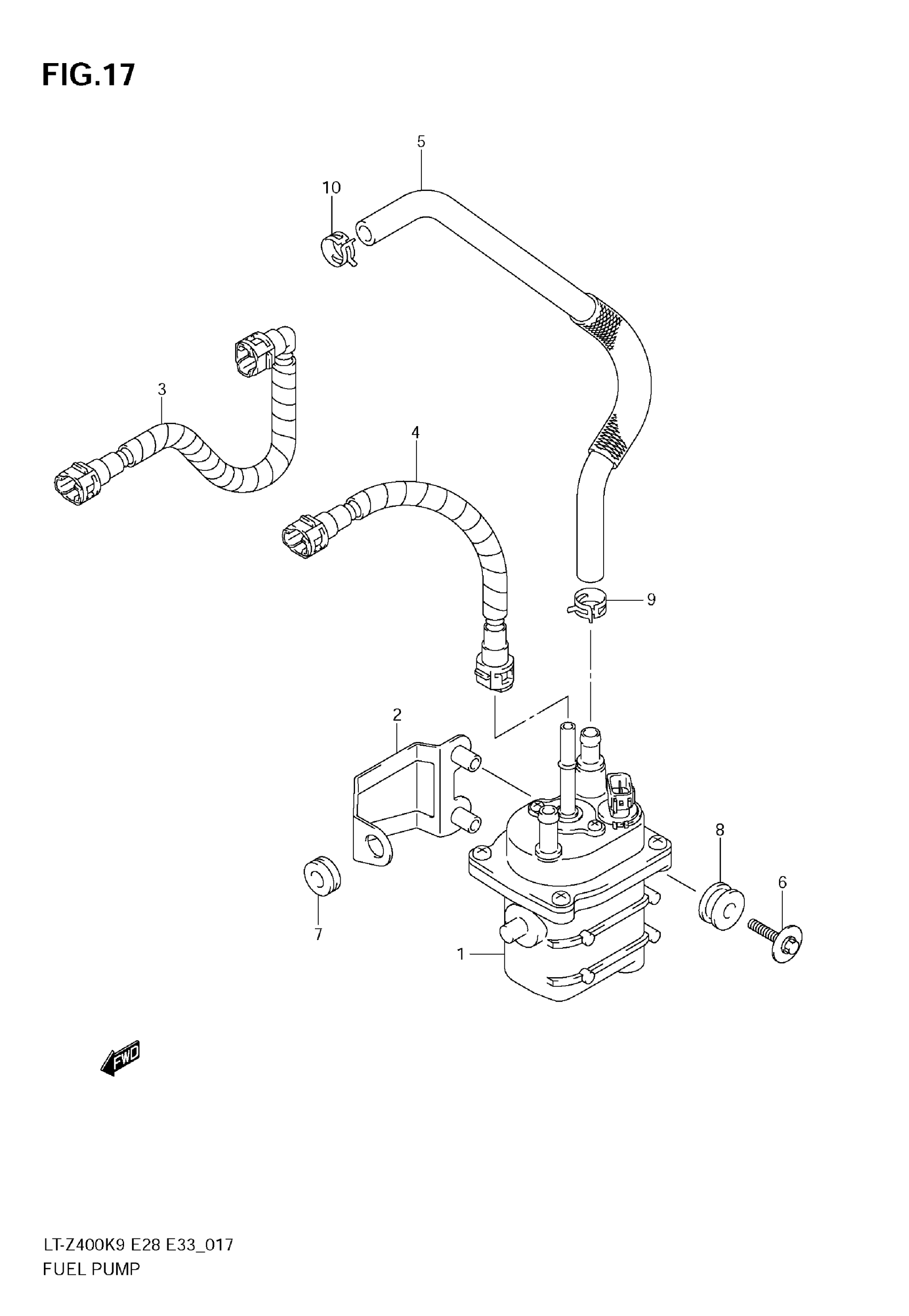 FIG.17

5

10

3

4

9

2

8

6

7

1

FWD

LT-Z400K9 E28 E33_017
FUEL PUMP