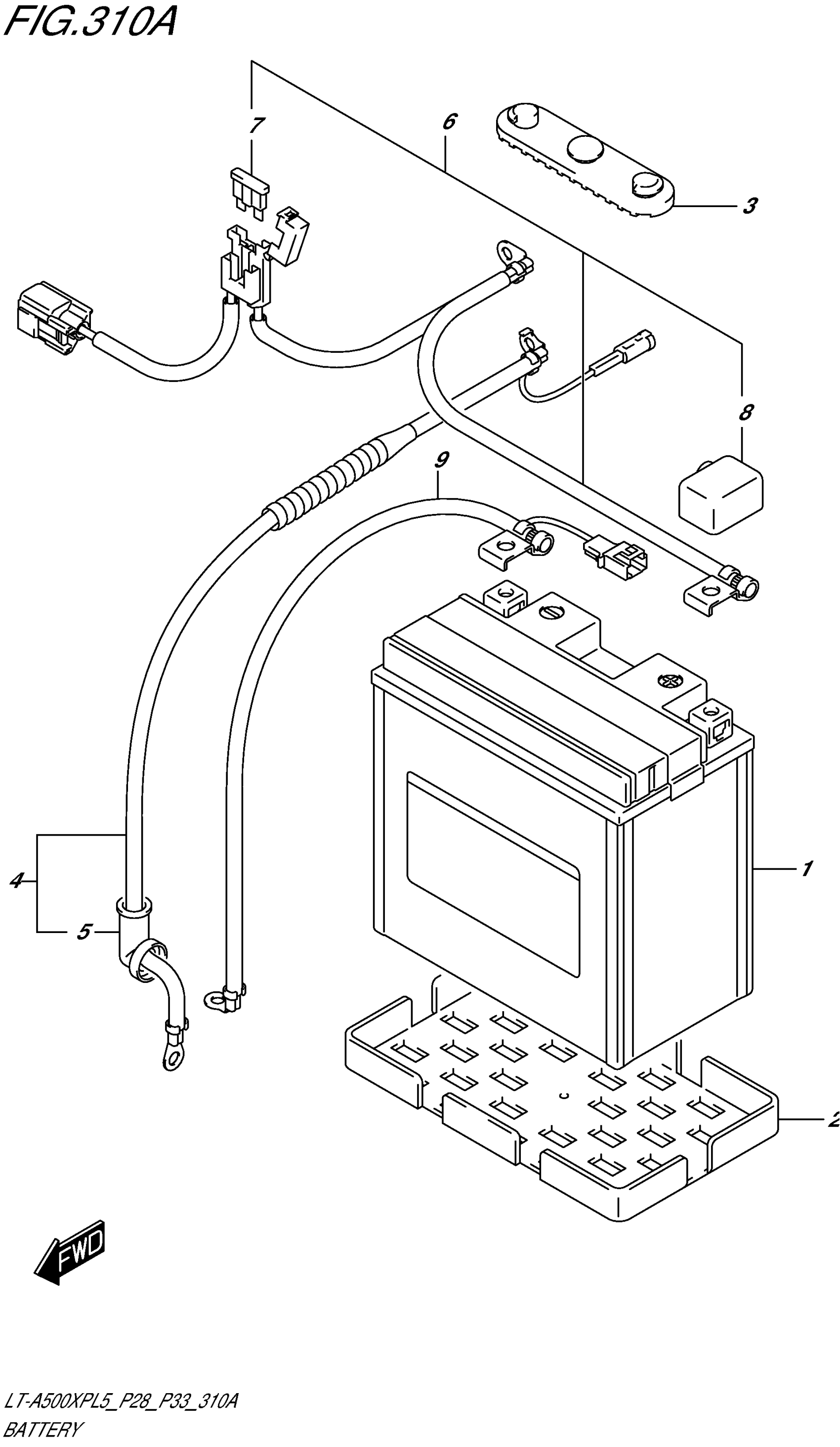 FIG.310A

7

6

3

8

9

4

5

1

2

FWD

LT-A500XPL5_P28_P33_310A
BATTERY