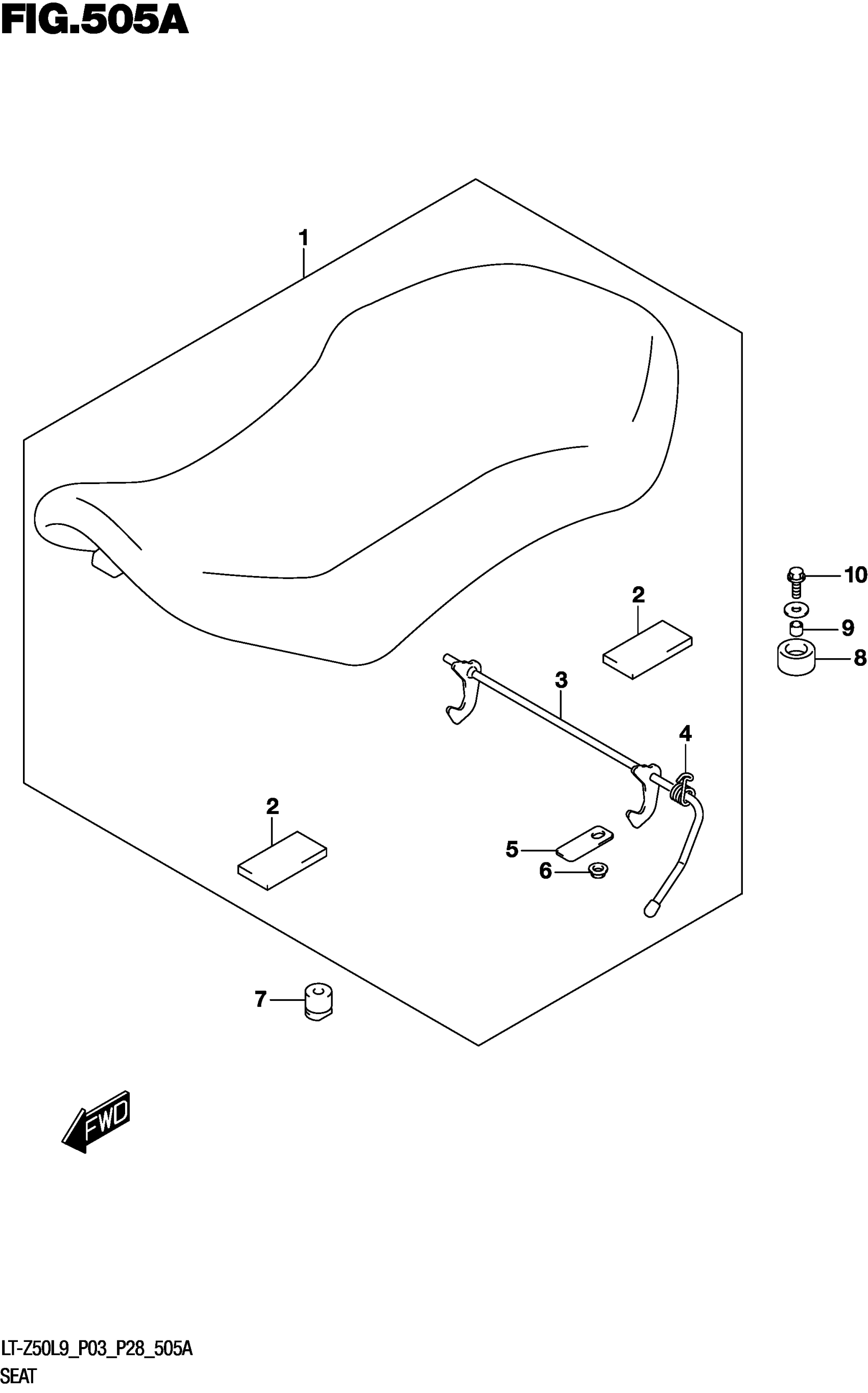 FIG.505A

1

10

2

9

8

3

4

2

5

6

7

FWD

LT-Z50L9_P03_P28_505A
SEAT