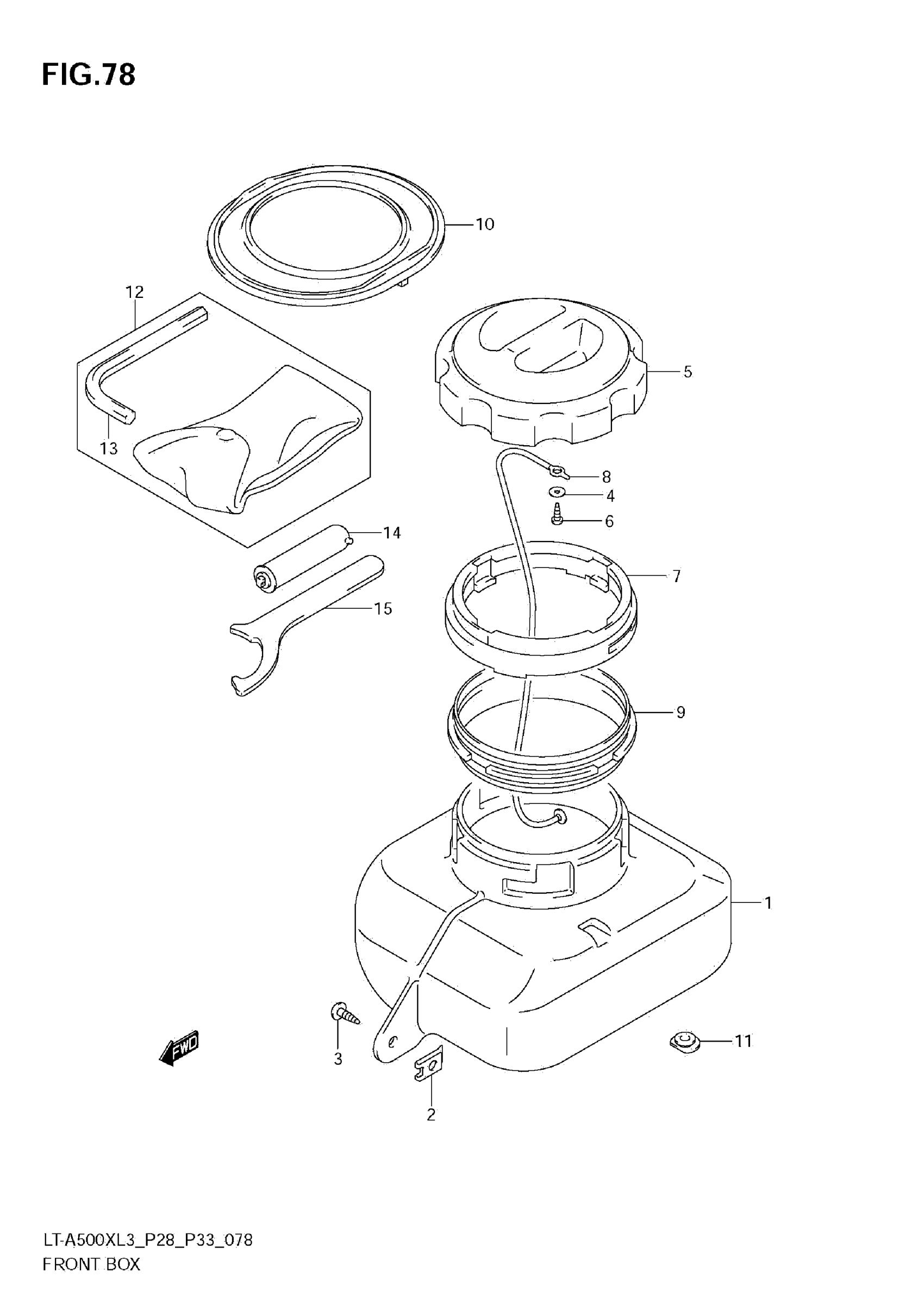 FIG.78

10
12
5
13
8
4
6
14
7
15
9
1
FWD
3
11
2

LT-A500XL3_P28_P33_078
FRONT BOX