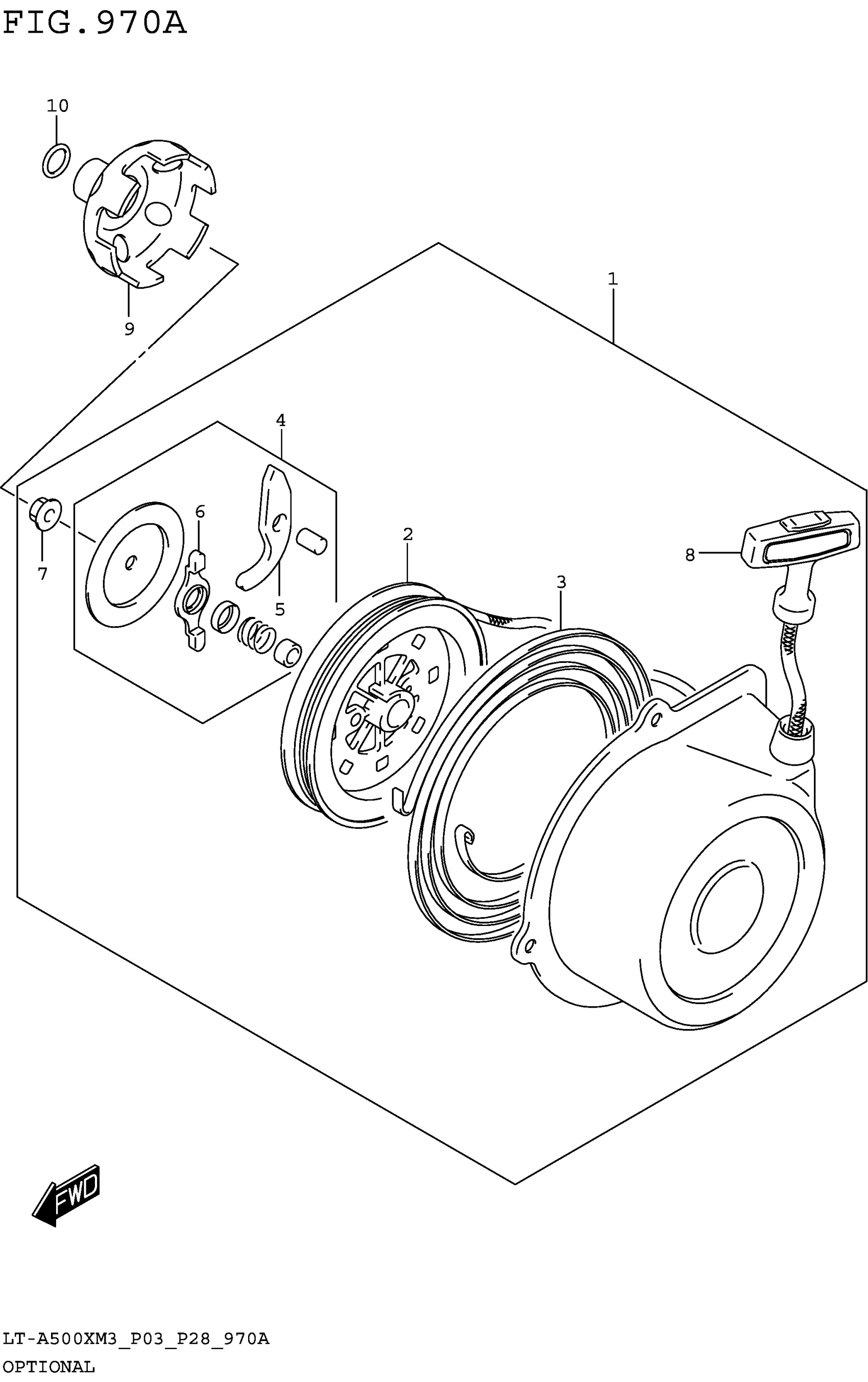 FIG.970A

10

9

1

4

6

7

5

2

3

8

FWD

LT-A500XM3_P03_P28_970A
OPTIONAL