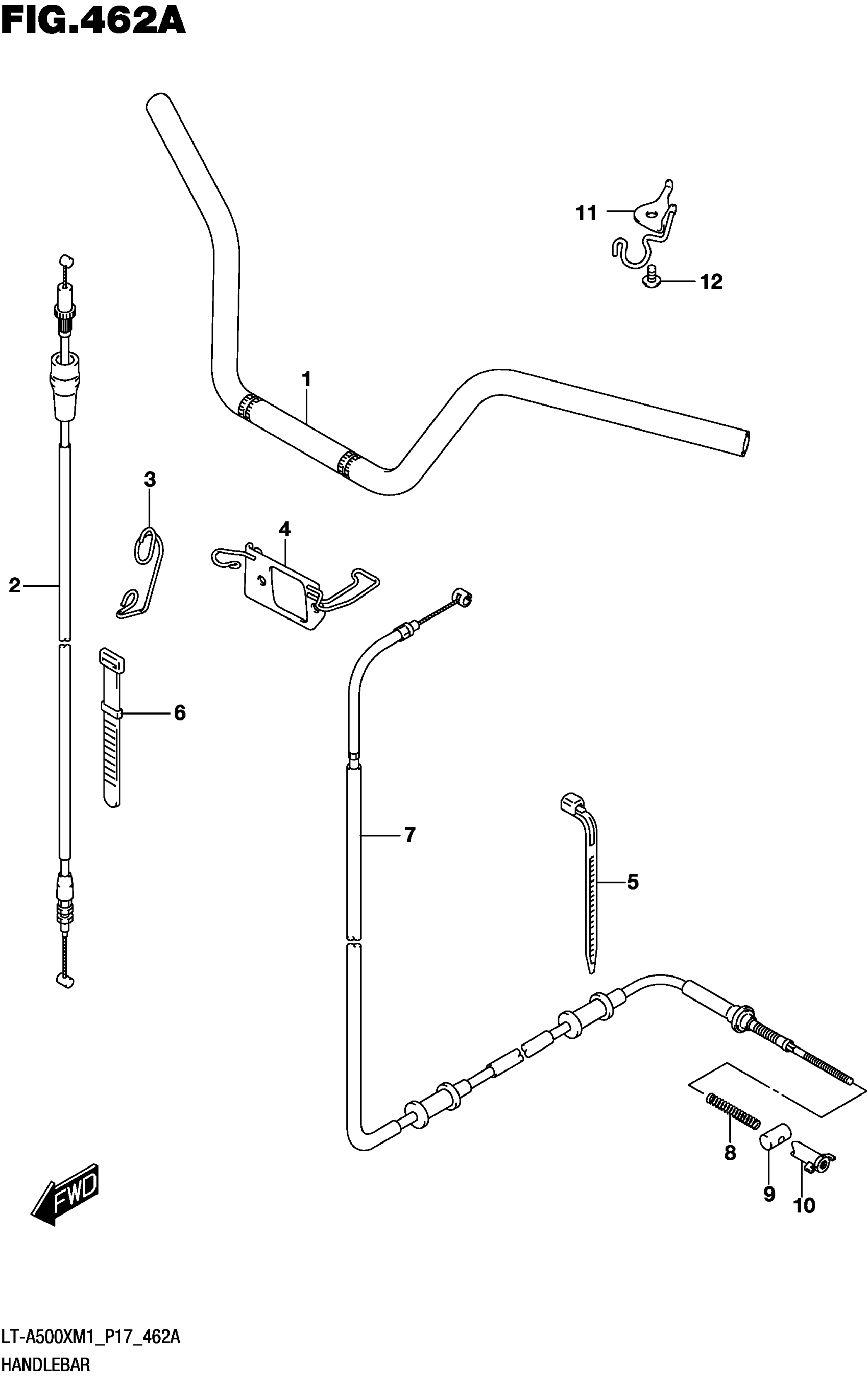 FIG.462A

11
12
1
3
4
2
6
7
5
8
9
10
FWD

LT-A500XM1_P17_462A
HANDLEBAR