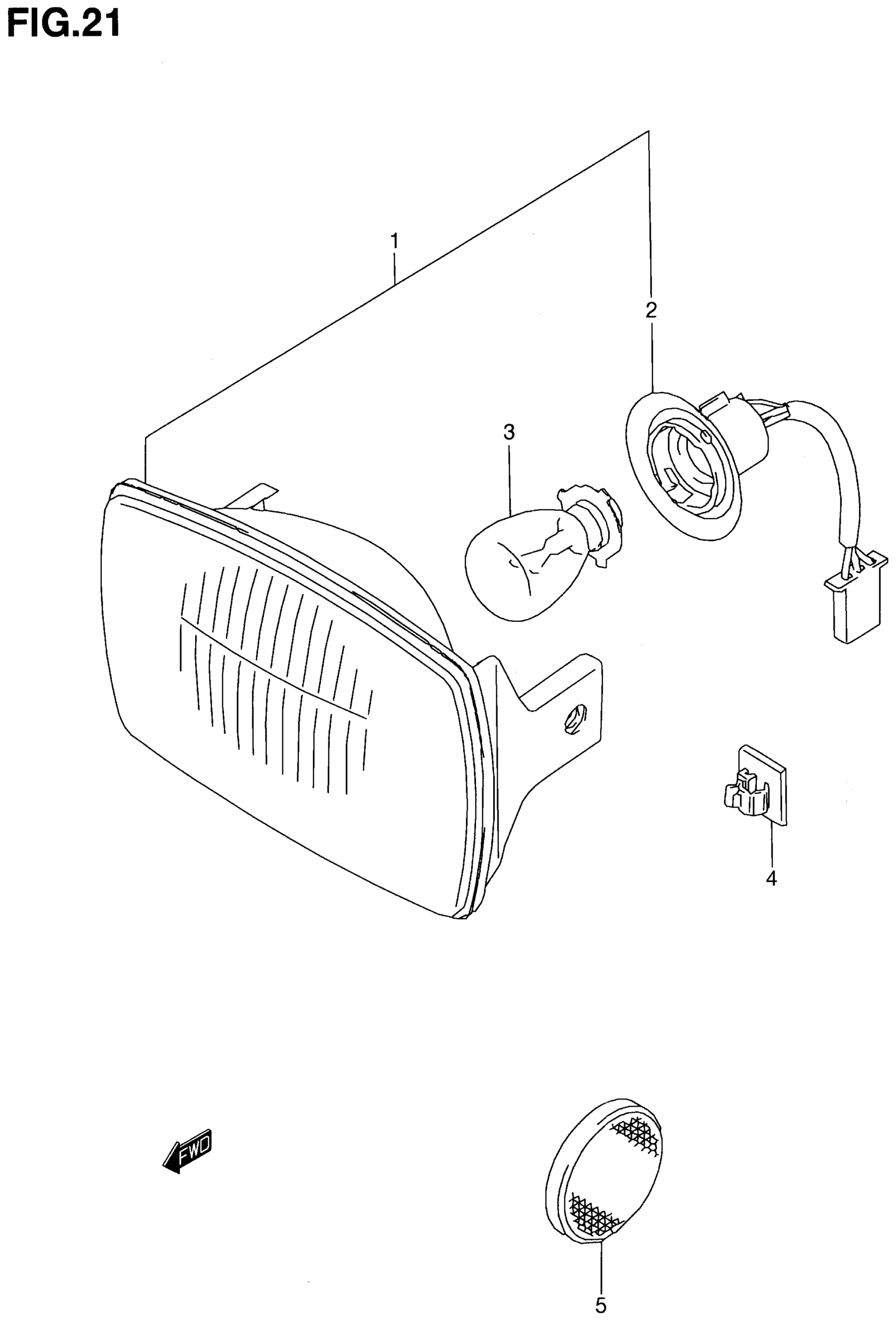 FIG.21

1

2

3

4

FWD

5