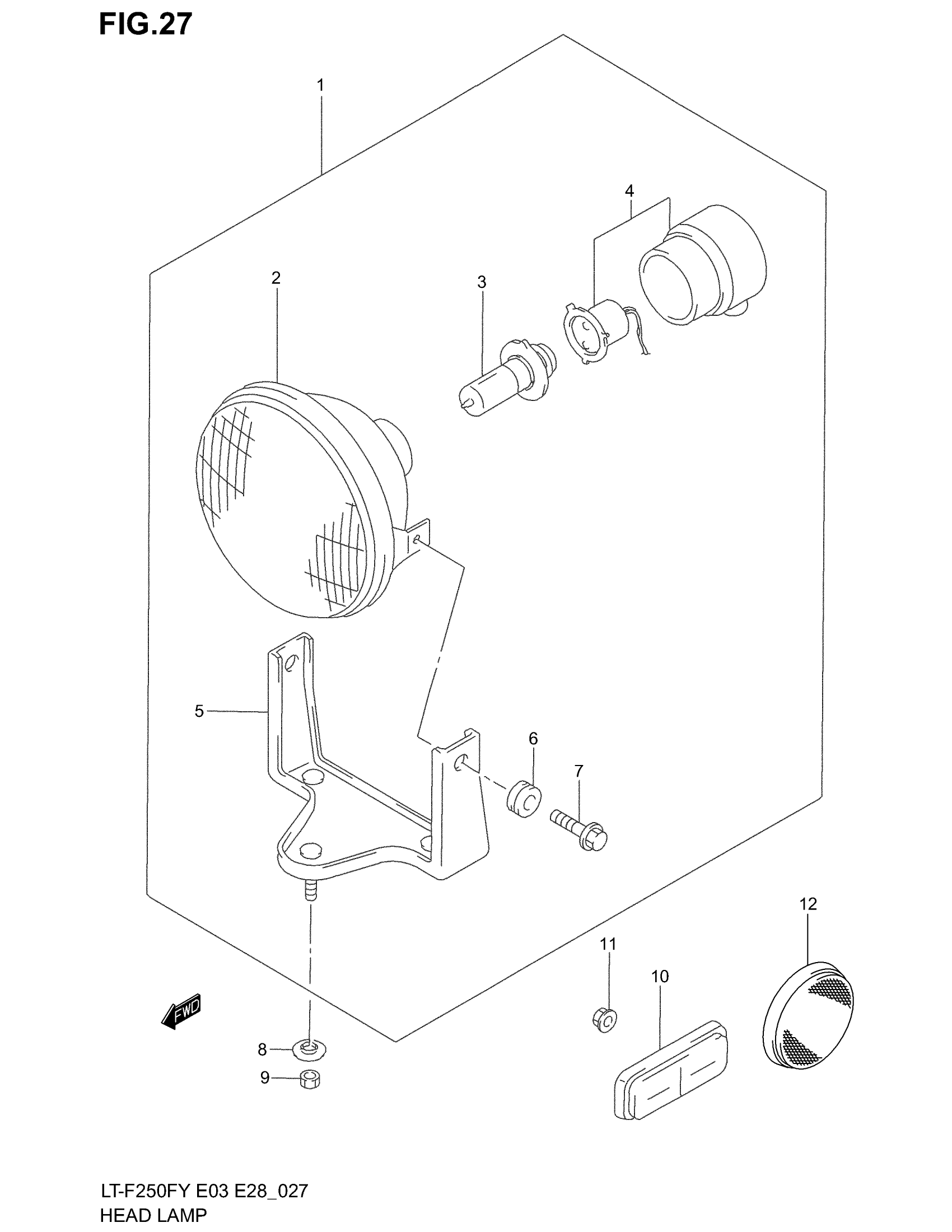 FIG.27

1

4

2

3

5

6

7

12

11

10

FWD

8

9

LT-F250FY E03 E28_027
HEAD LAMP