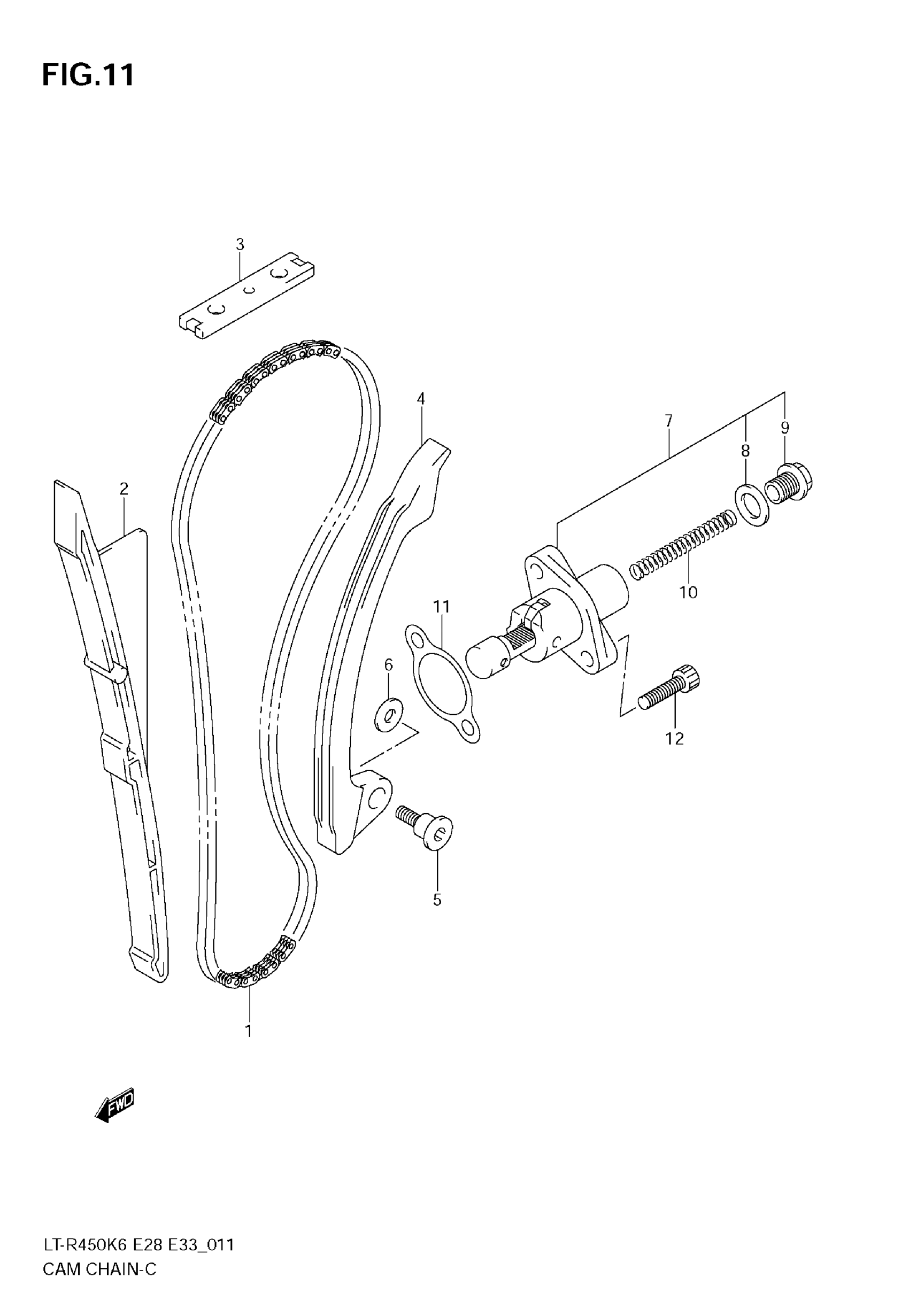 FIG.11

3

4

7

9

8

2

10

11

6

12

5

1

FWD

LT-R450K6 E28 E33_011
CAM CHAIN-C