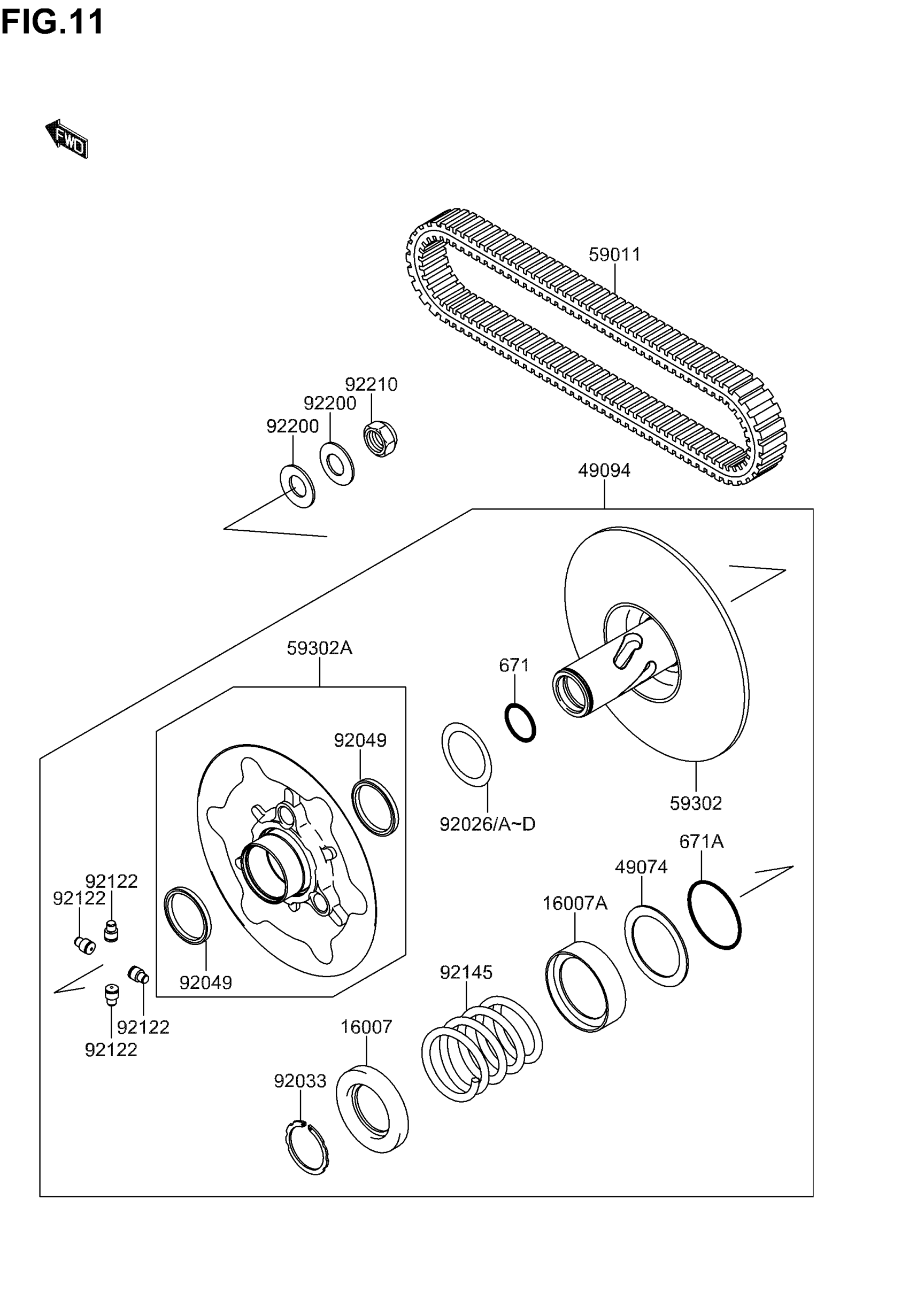 FIG.11

FWD

59011

92210
92200
92200

49094

59302A

671

92049

92026/A~D

59302

671A
49074
16007A

92122
92122

92049

92145

92122
92122

16007

92033