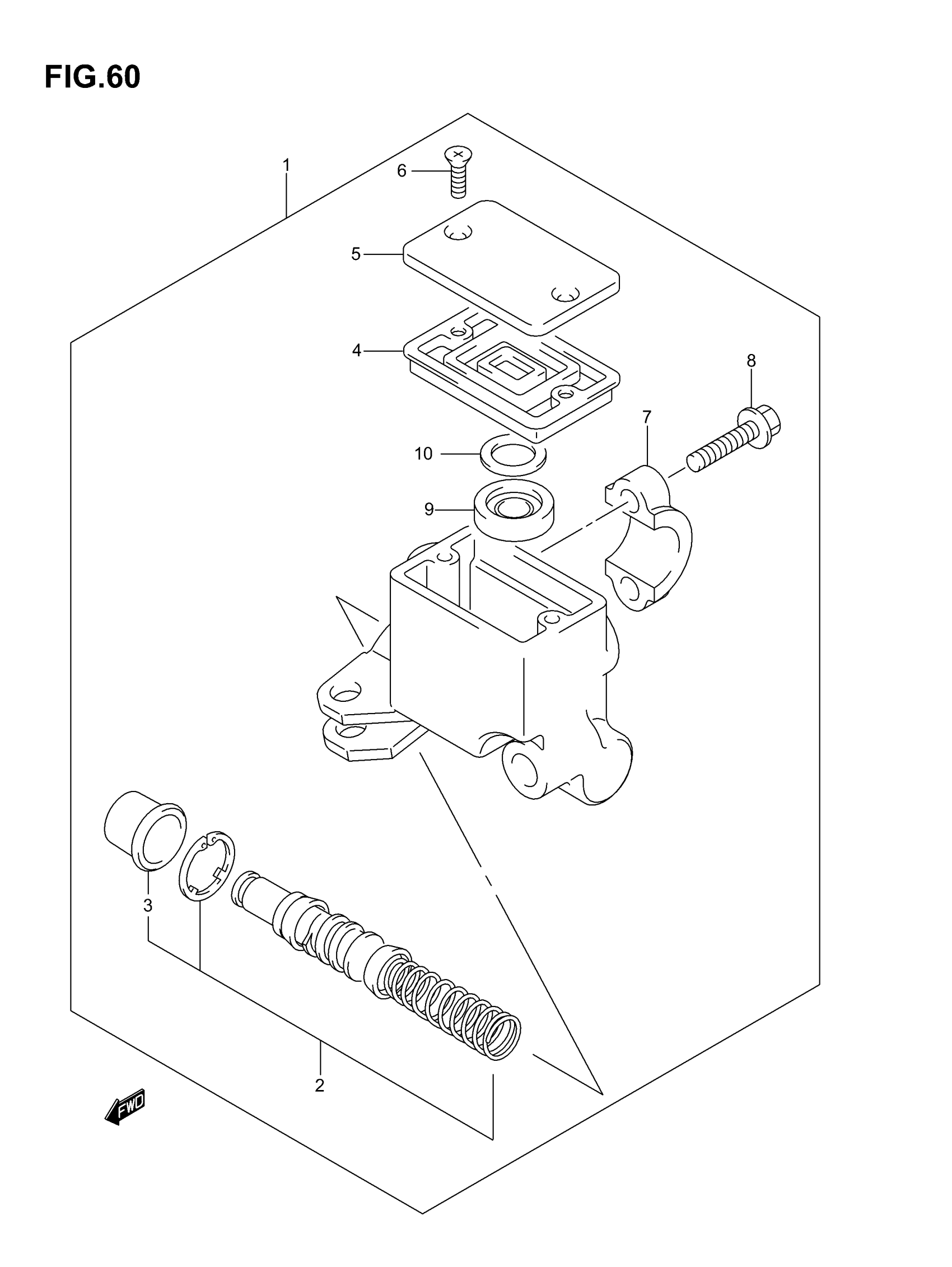 FIG.60

1
6
5
4
8
7
10
9
3
2
FWD