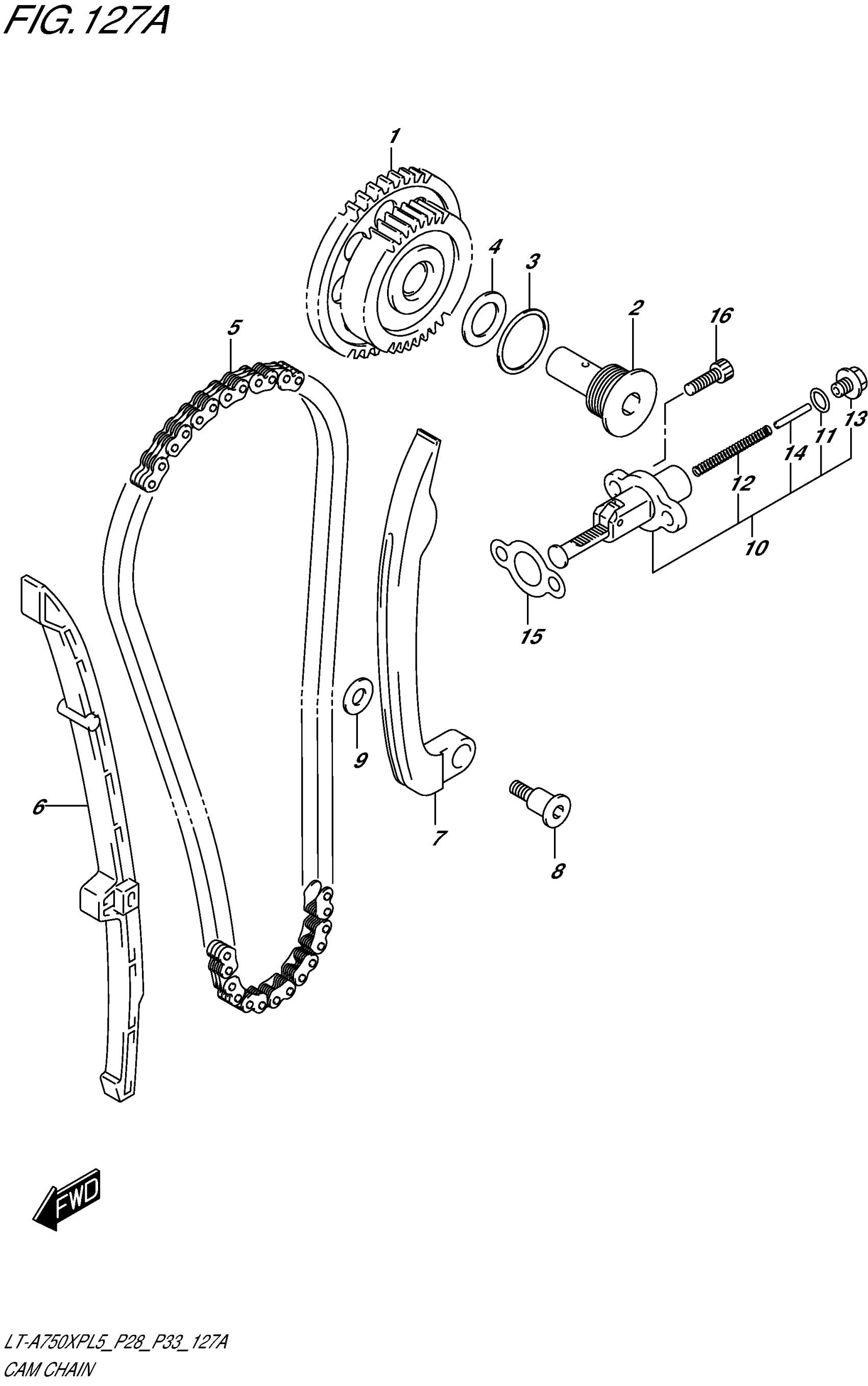 FIG. 127A

1
4
3
2
16
5
13
11
14
12
10
15
9
6
7
8
FWD

LT-A750XPL5_P28_P33_127A
CAM CHAIN