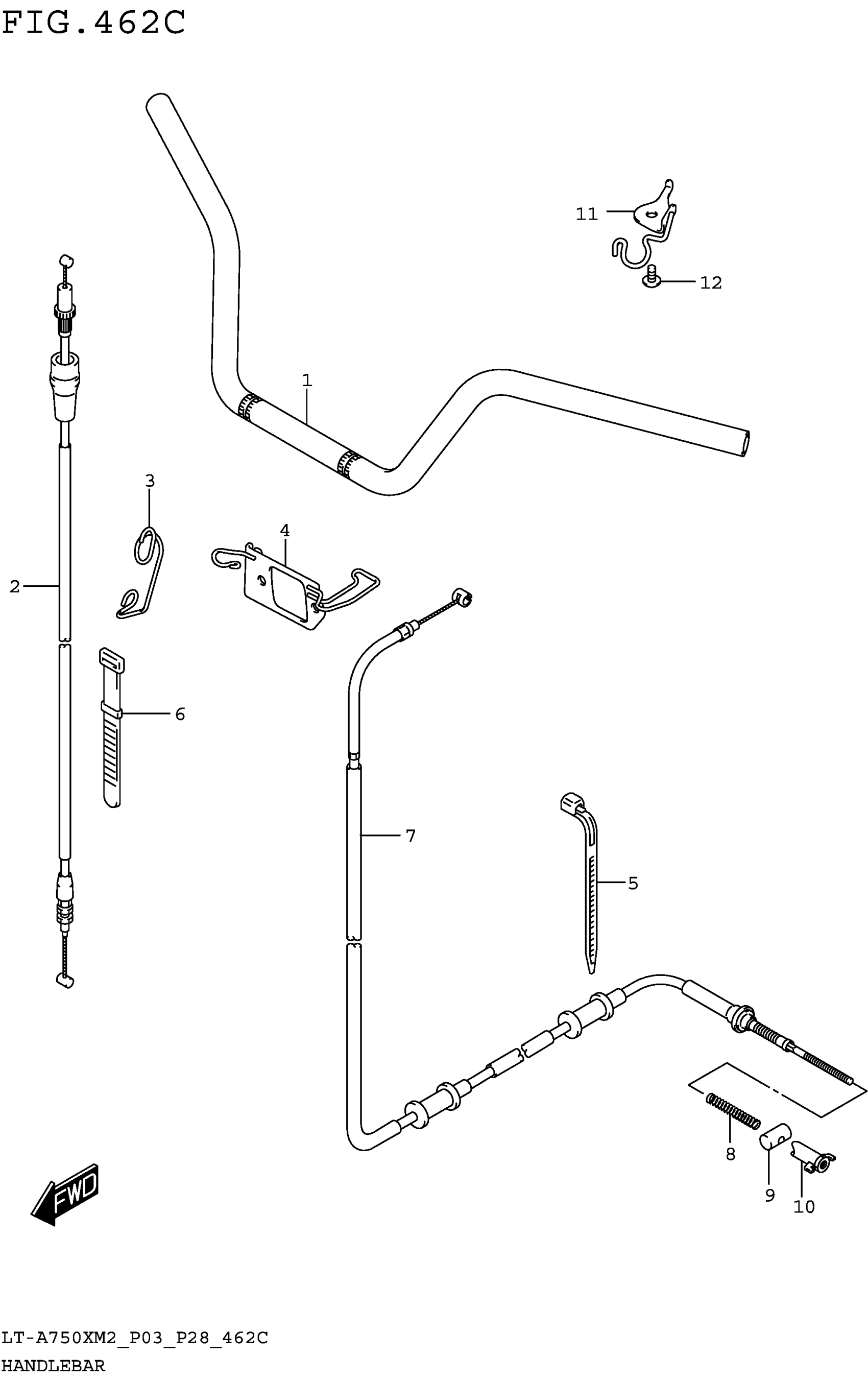 FIG.462C

11
12
1
3
4
2
6
7
5
8
9
10
FWD

LT-A750XM2_P03_P28_462C
HANDLEBAR