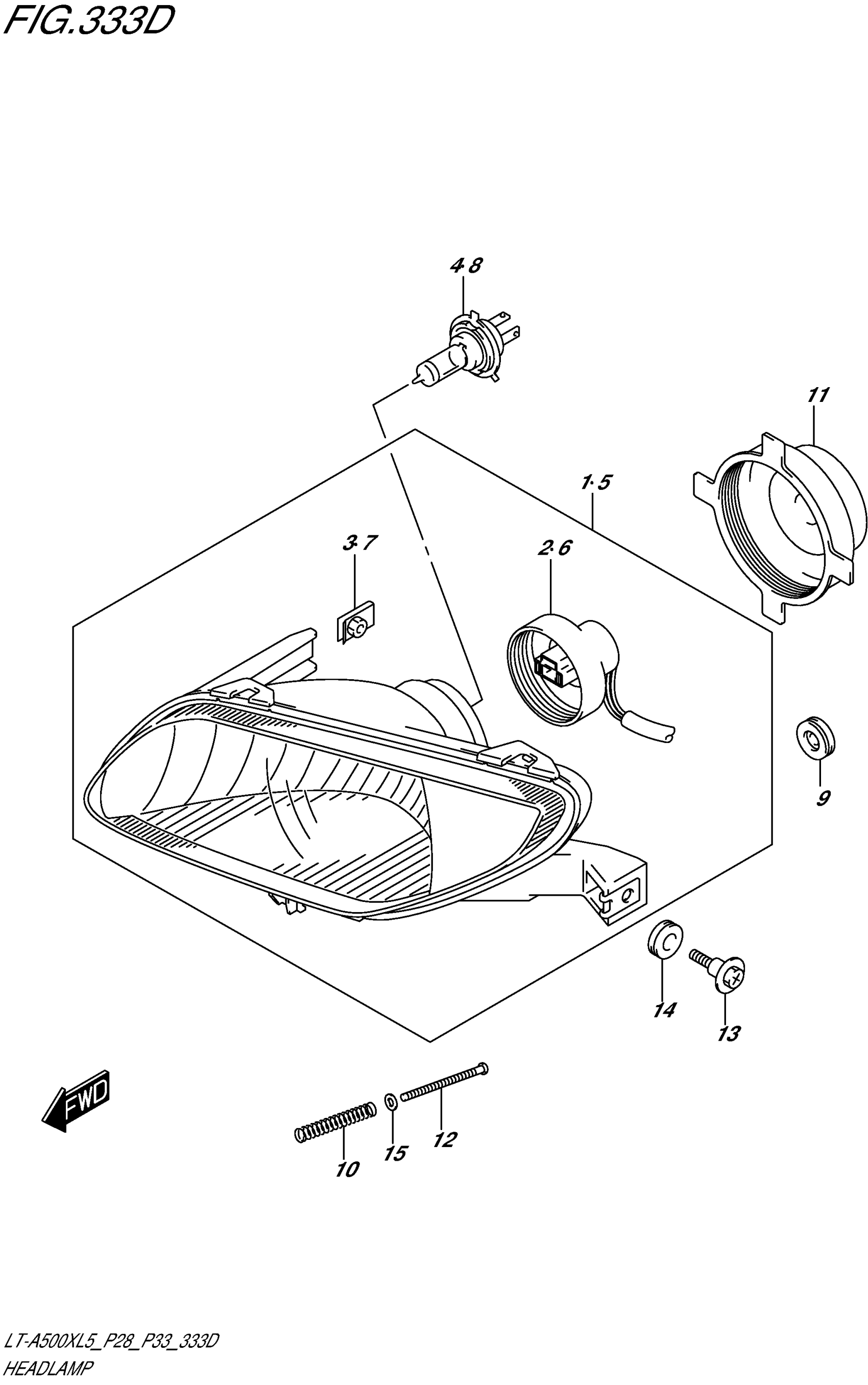 FIG.333D

4·8

11

1·5

3·7

2·6

9

14

13

FWD

10

15

12

LT-A500XL5_P28_P33_333D
HEADLAMP