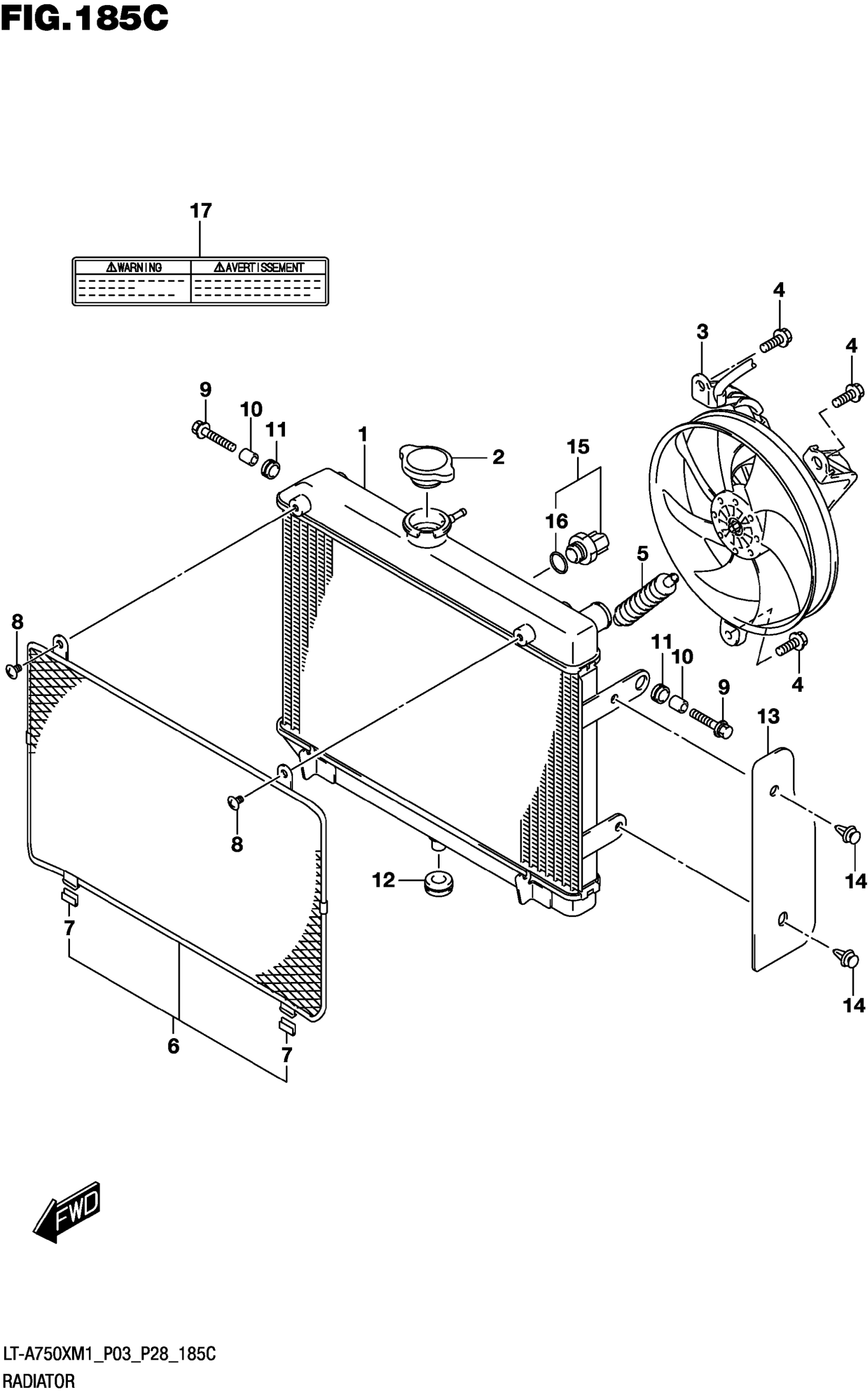 FIG.185C

17

⚠WARNING

⚠AVERTISSEMENT

4

3

4

9

10

11

1

2

15

16

5

8

11

10

9

4

13

8

12

14

7

14

6

7

FWD

LT-A750XM1_P03_P28_185C

RADIATOR