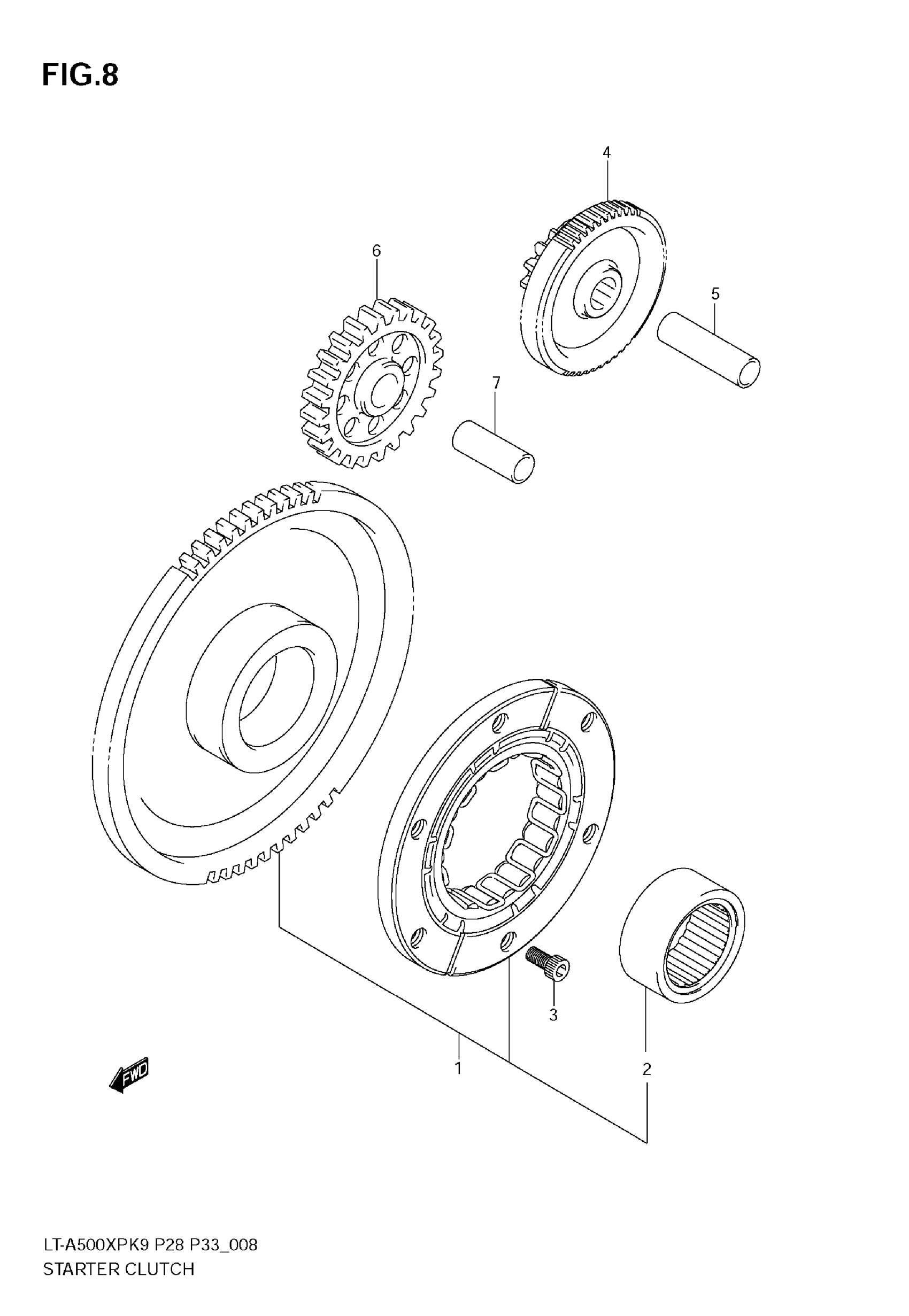 FIG.8

4

6

5

7

3

1

2

FWD

LT-A500XPK9 P28 P33_008
STARTER CLUTCH