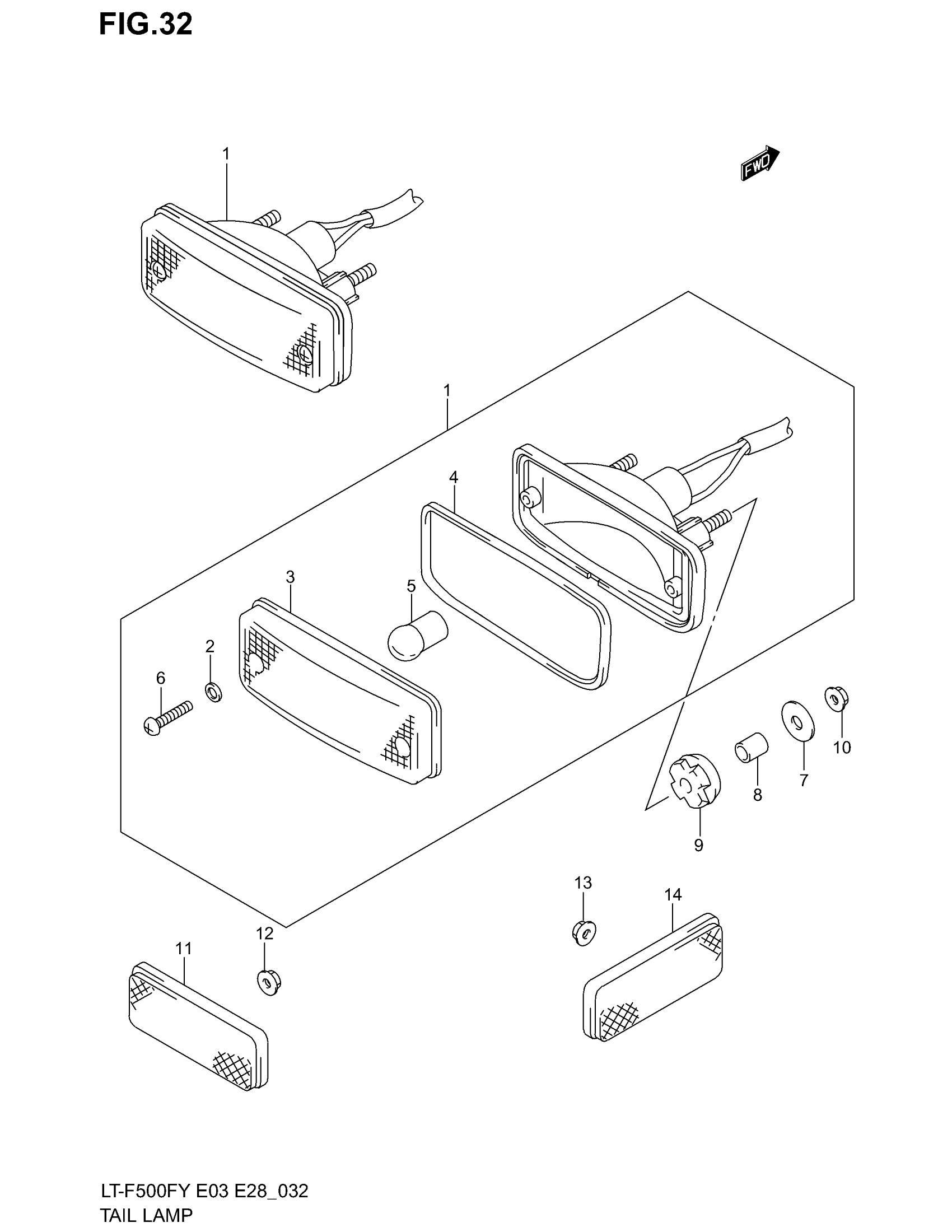 FIG.32

1

FWD

1

4

3

5

2

6

10

7

8

9

13

14

12

11

LT-F500FY E03 E28_032
TAIL LAMP