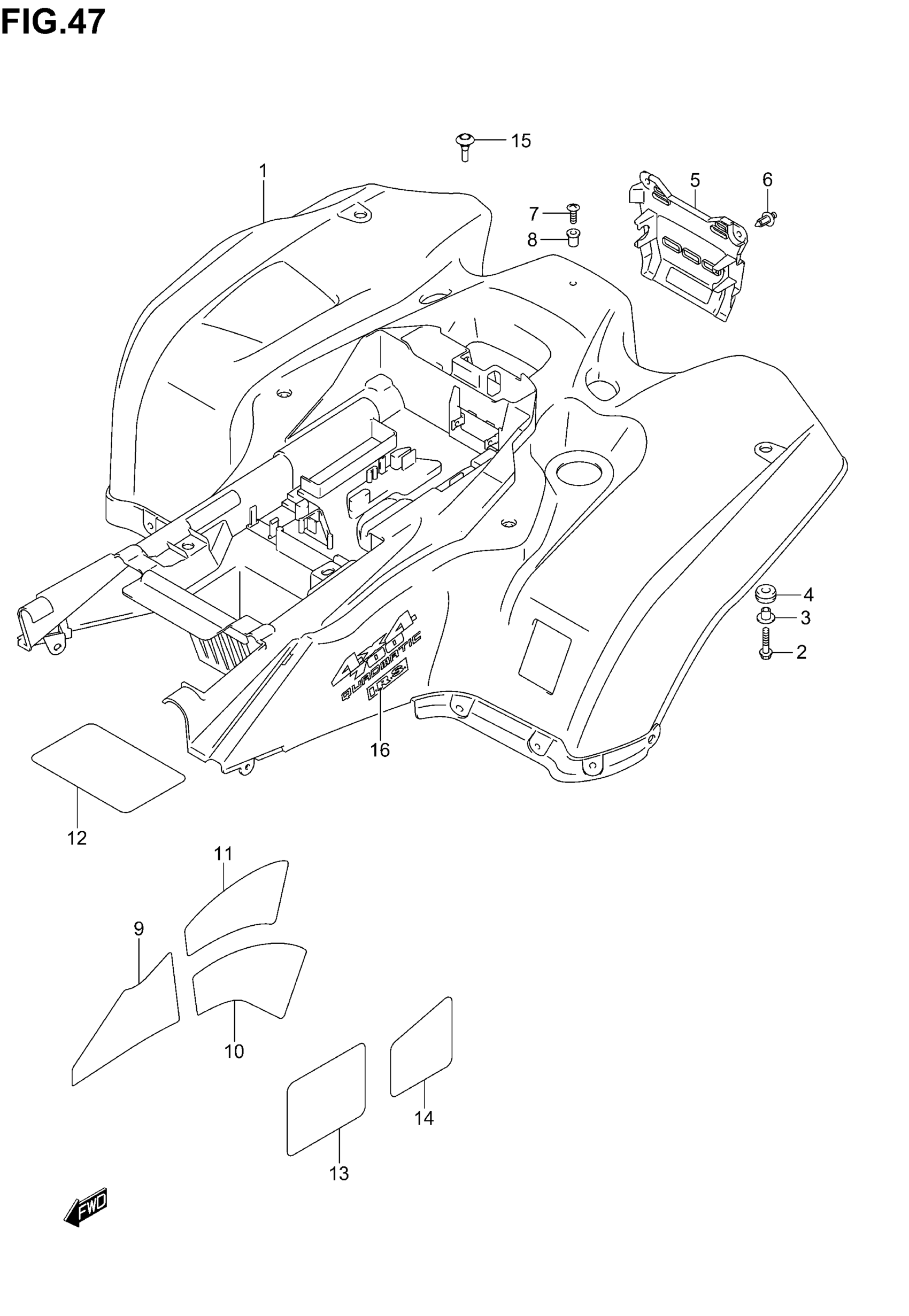 FIG.47

15

1

5

6

7

8

4

3

2

4x4 700 QUADMATIC I.R.S.

16

12

11

9

10

14

13

FWD