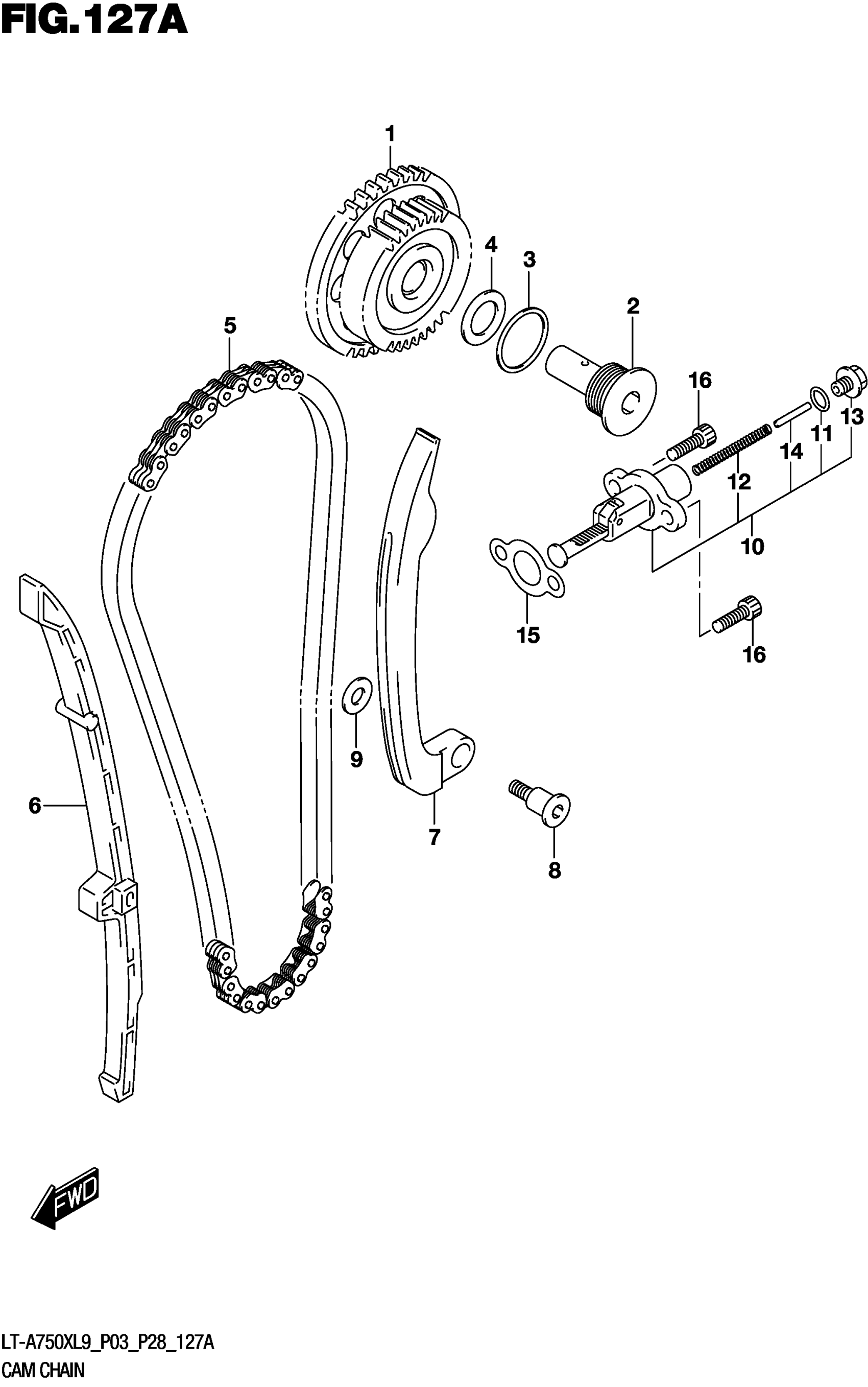 FIG.127A

1
4
3
2
5
16
13
11
14
12
10
15
16
9
6
7
8
FWD

LT-A750XL9_P03_P28_127A
CAM CHAIN