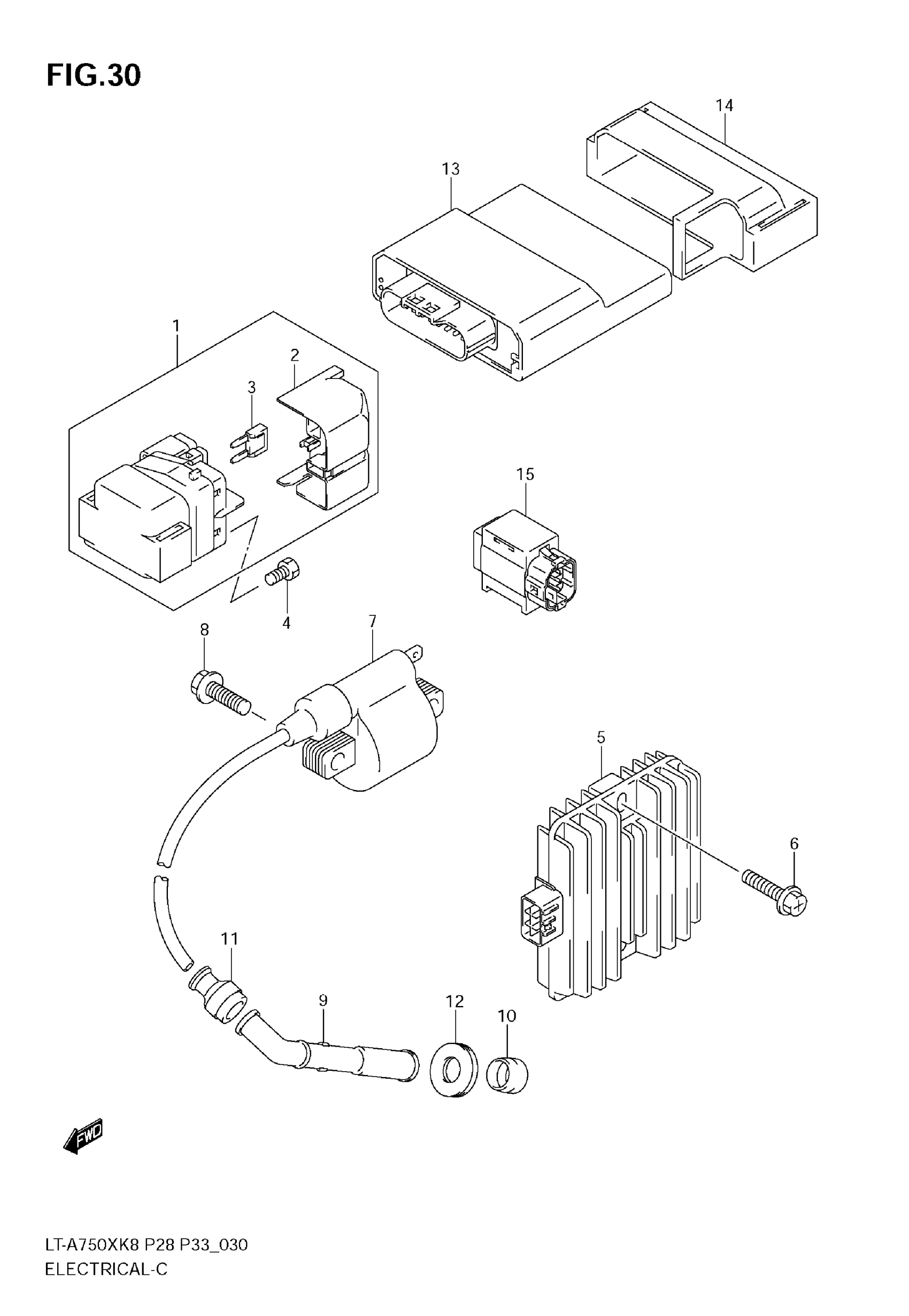 FIG.30

14

13

1

2

3

15

4

8

7

5

6

11

9

12

10

FWD

LT-A750XK8 P28 P33_030
ELECTRICAL-C