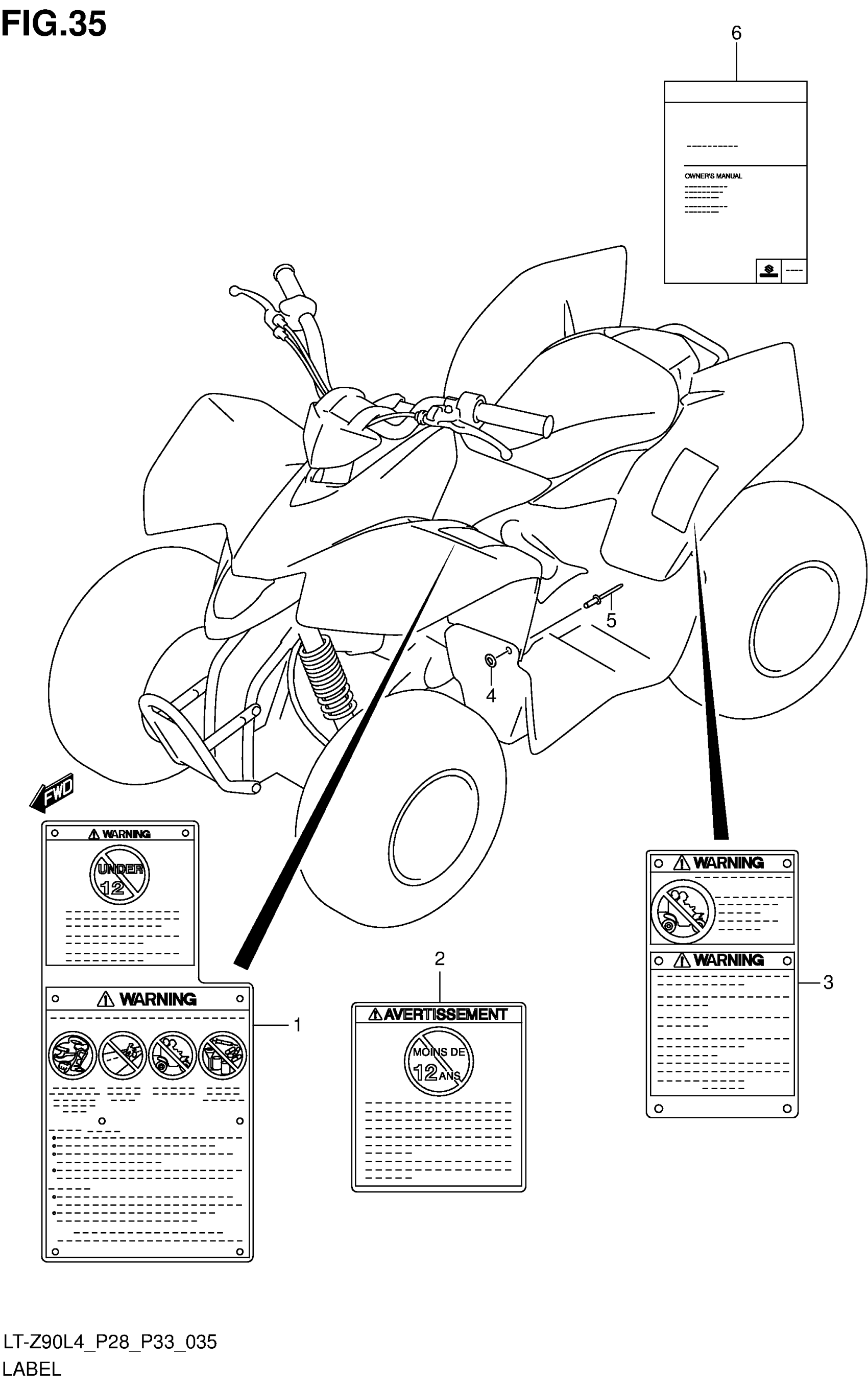 FIG.35

6

OWNER'S MANUAL

5

4

FWD

WARNING

UNDER 12

WARNING

1

2

AVERTISSEMENT

MOINS DE 12 ANS

WARNING

WARNING

3

LT-Z90L4_P28_P33_035
LABEL