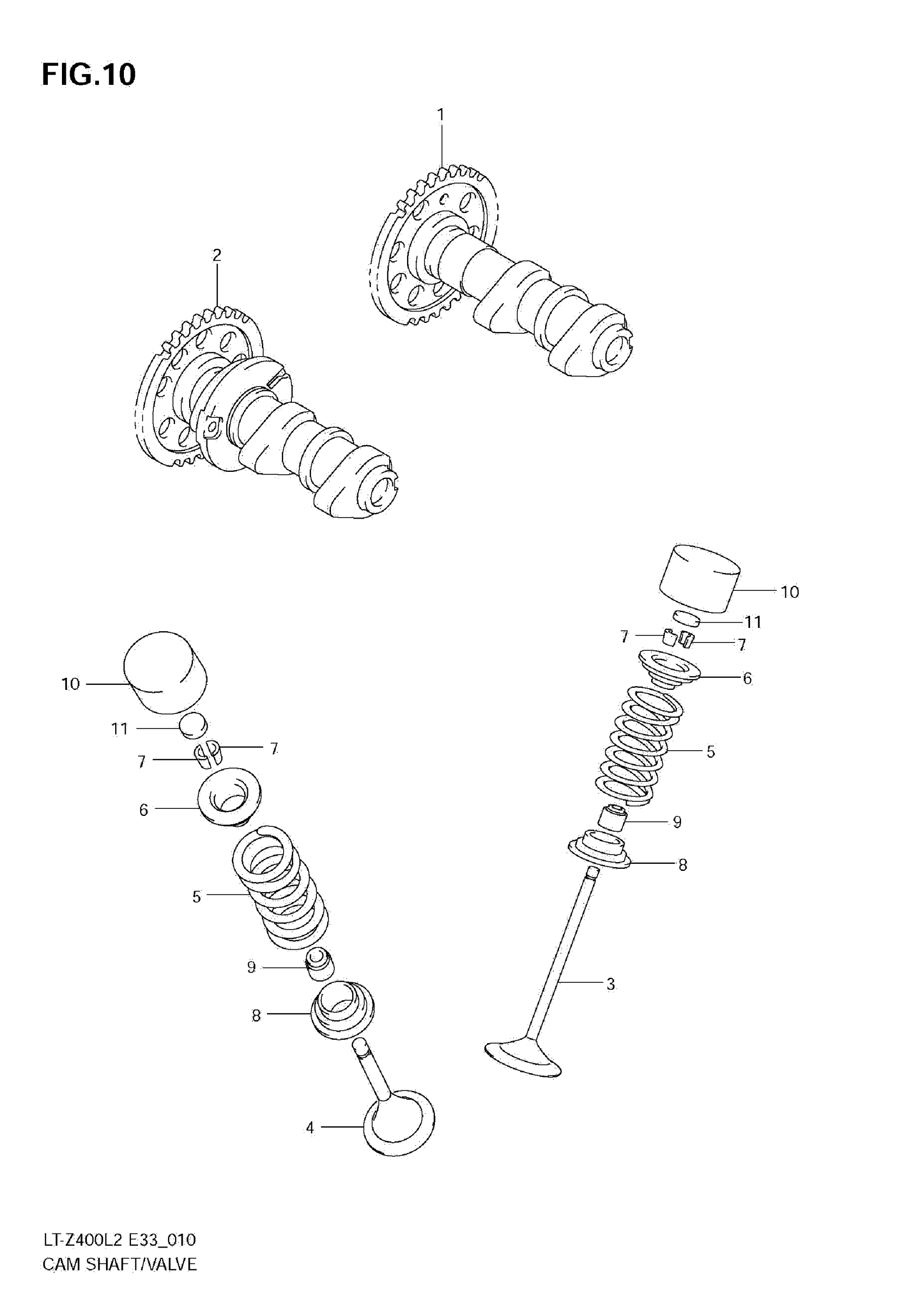 FIG.10

1

2

10

11

7

7

6

5

9

8

3

10

11

7

7

6

5

9

8

4

LT-Z400L2 E33_010
CAM SHAFT/VALVE