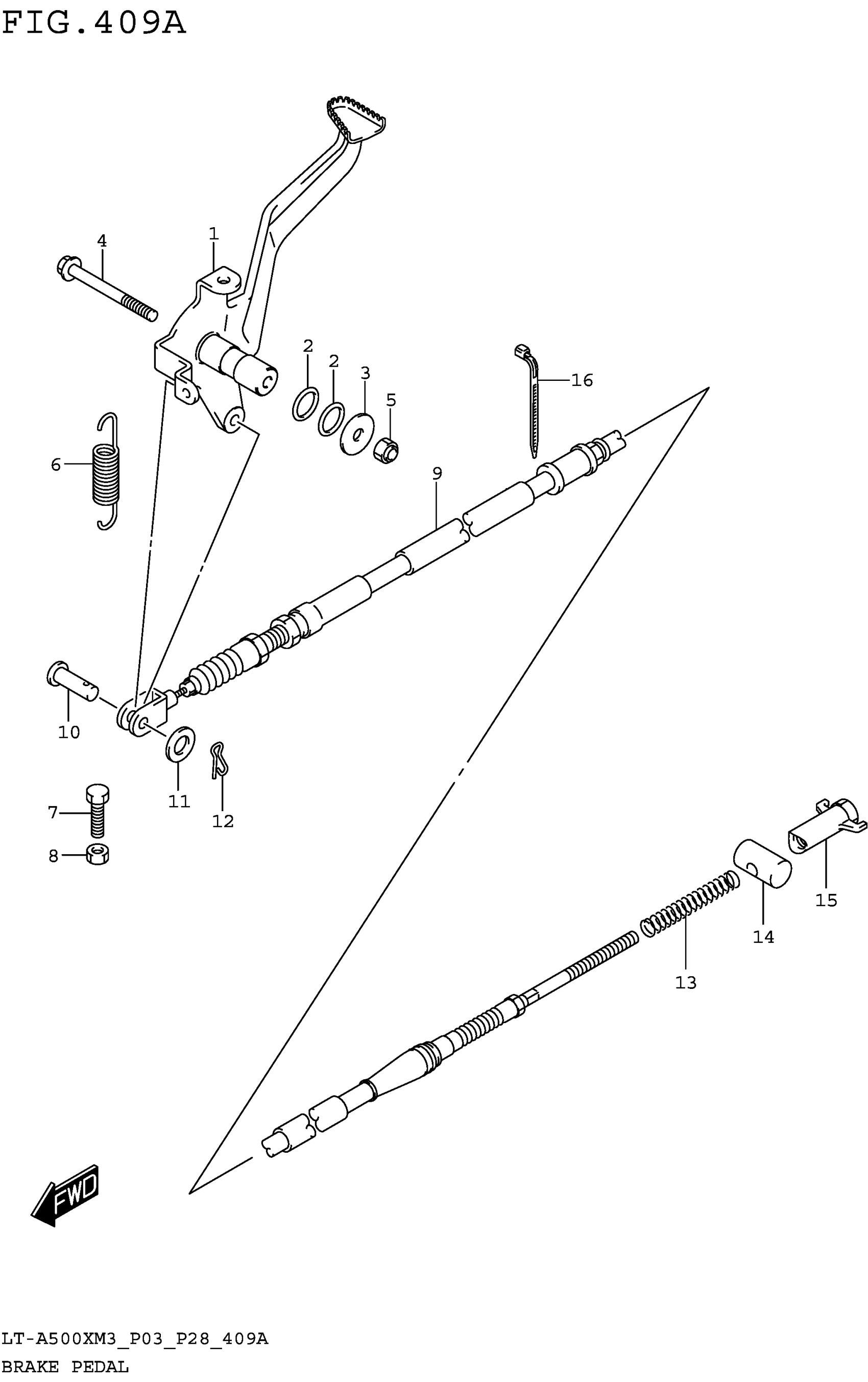 FIG.409A

4
1
2
2
3
5
16
6
9
10
11
12
7
8
15
14
13
FWD

LT-A500XM3_P03_P28_409A
BRAKE PEDAL