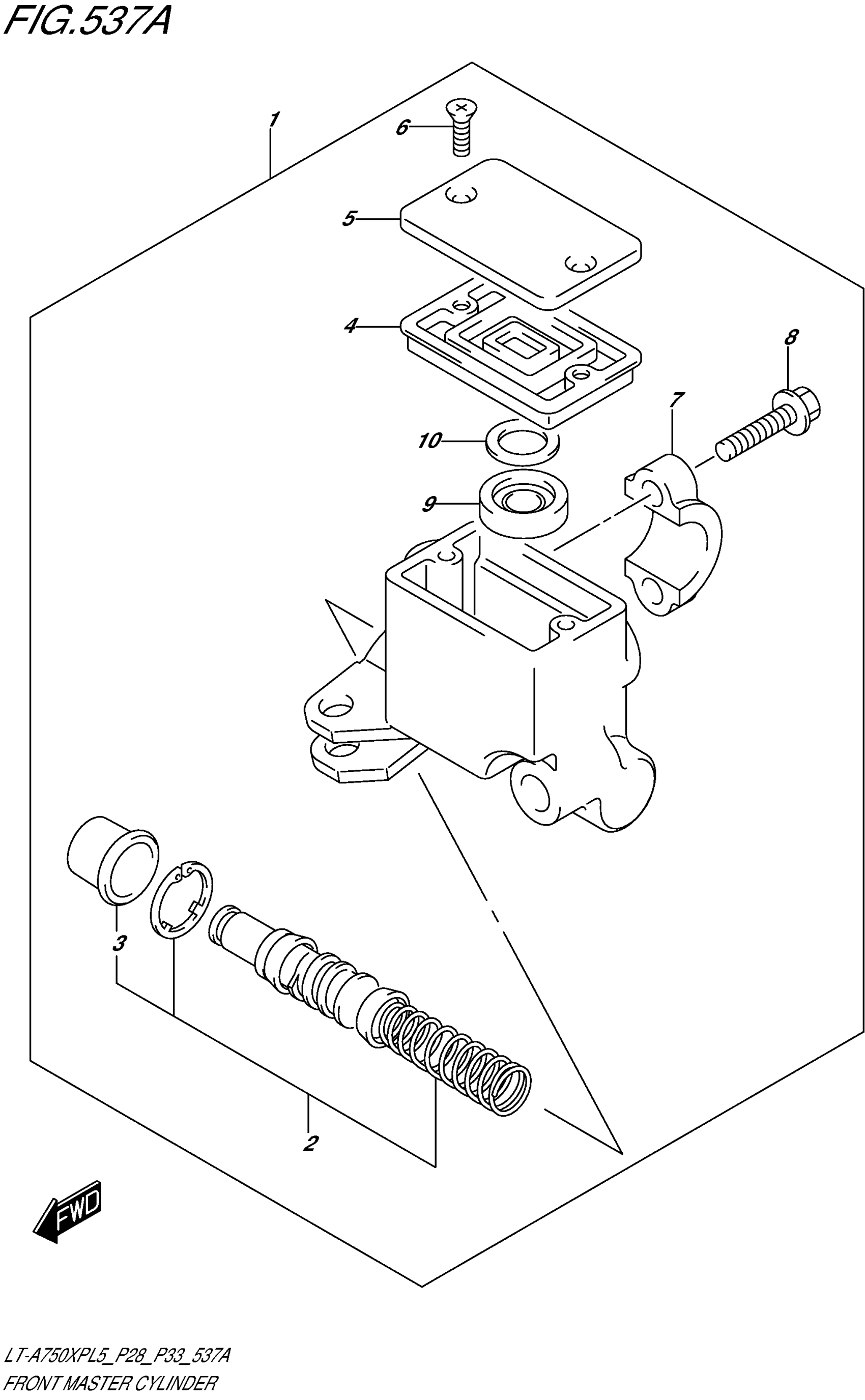 FIG.537A

1

6

5

4

8

7

10

9

3

2

FWD

LT-A750XPL5_P28_P33_537A
FRONT MASTER CYLINDER