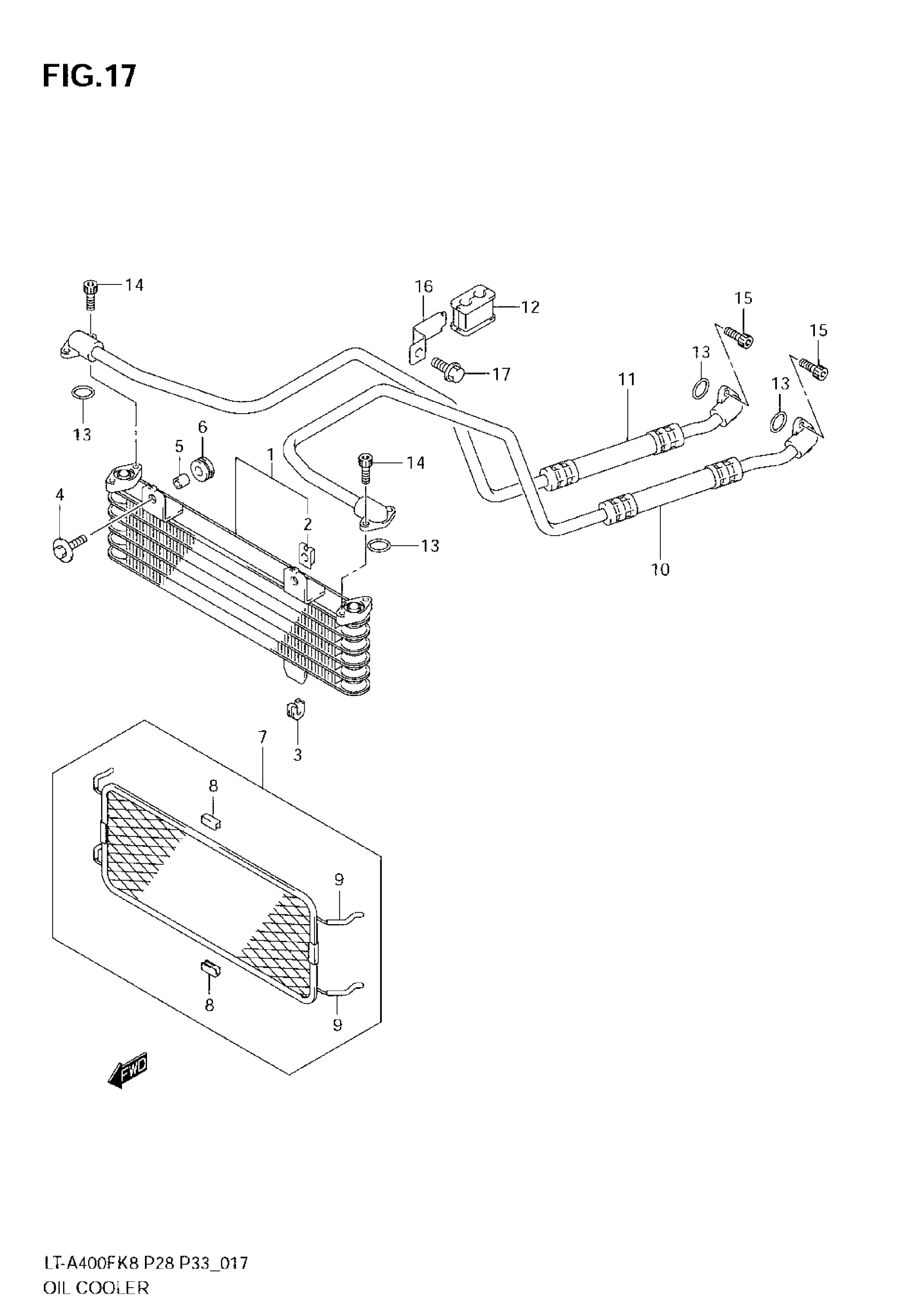 FIG.17

14
16
12
15
15
13
17
11
13
13
6
5
1
14
4
2
13
10
3
7
8
9
8
9
FWD

LT-A400FK8 P28 P33_017
OIL COOLER