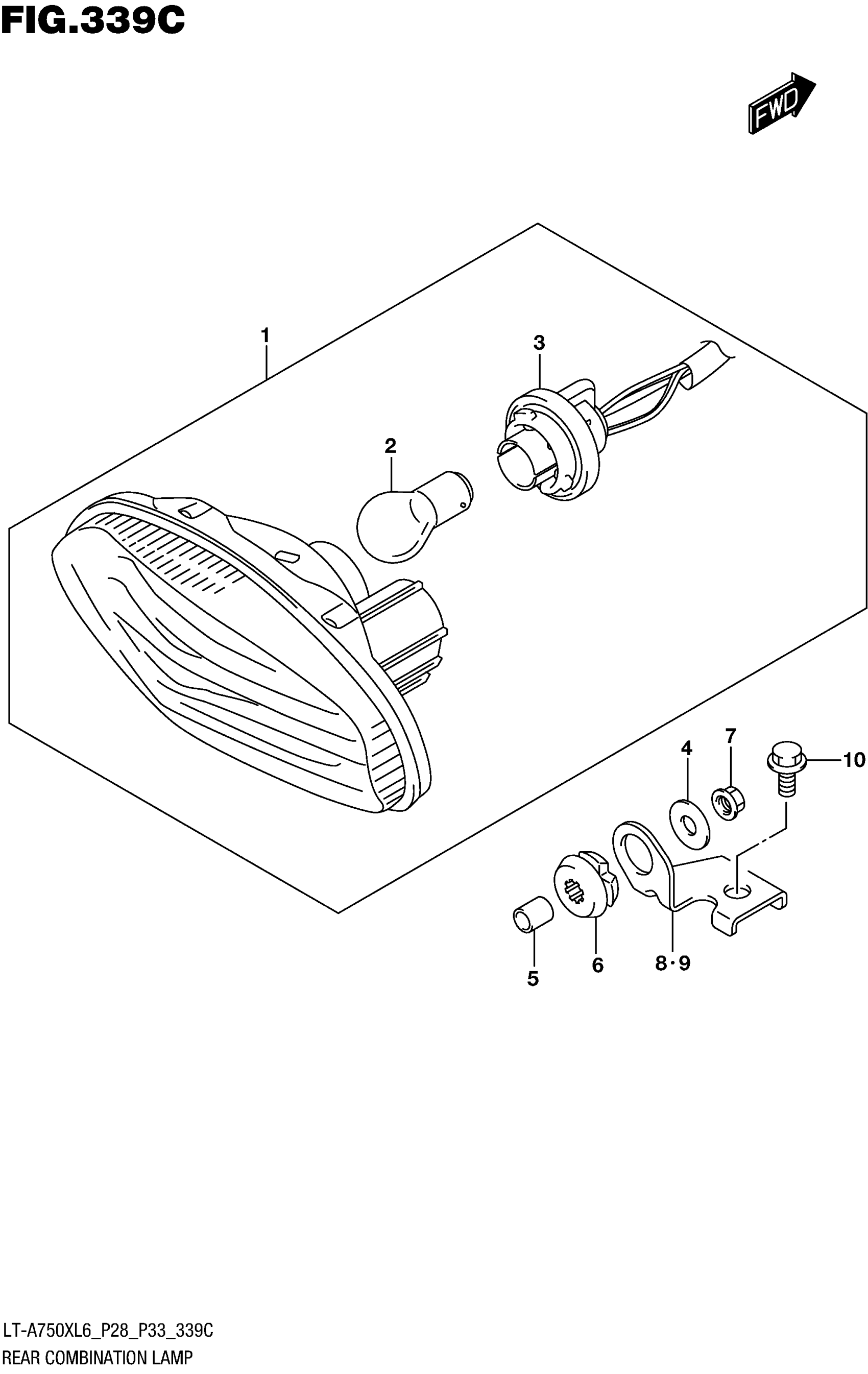 FIG.339C

FWD

1

3

2

4

7

10

5

6

8·9

LT-A750XL6_P28_P33_339C
REAR COMBINATION LAMP