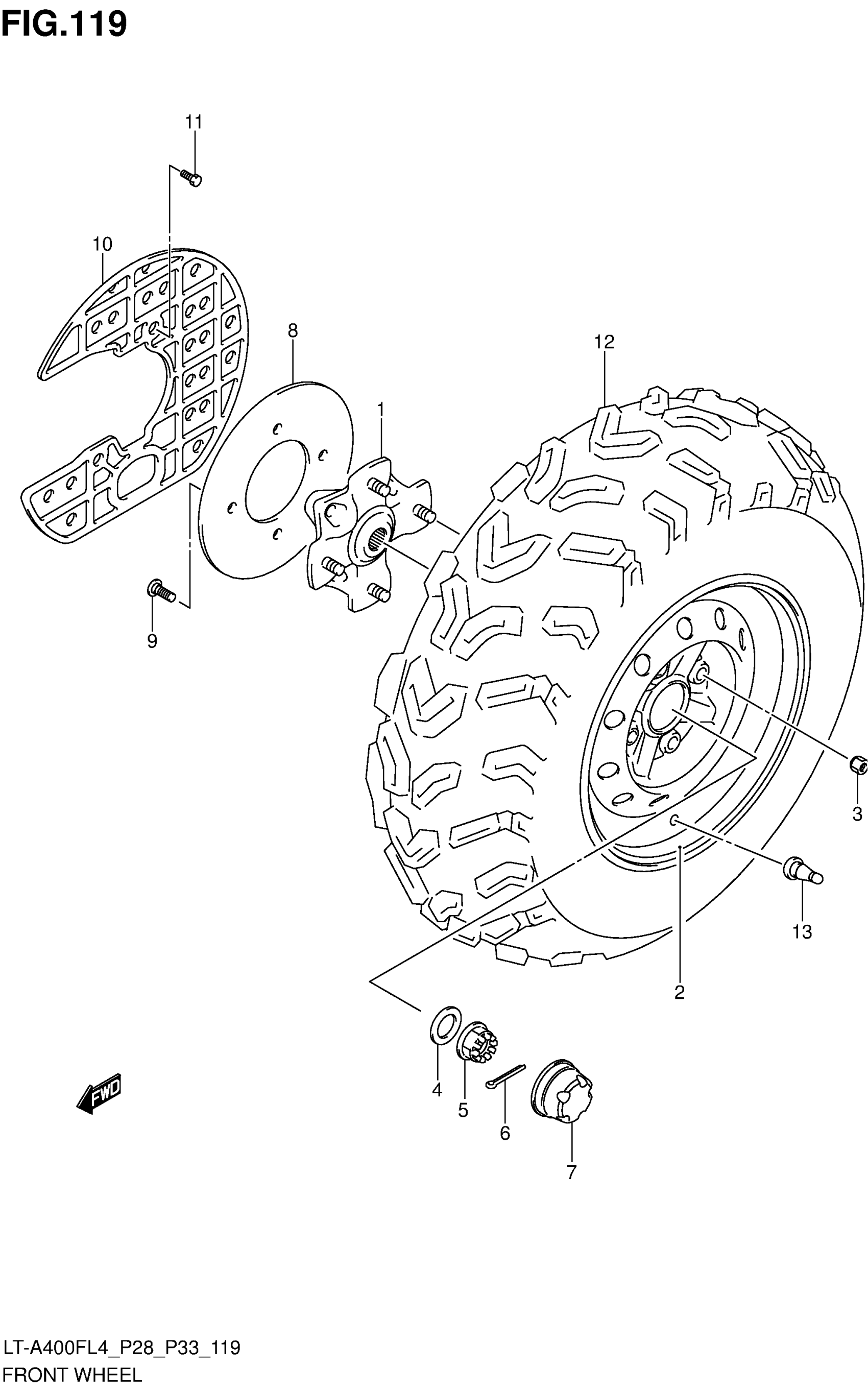 FIG.119

11

10

8

12

1

9

3

13

2

4

5

6

7

FWD

LT-A400FL4_P28_P33_119
FRONT WHEEL